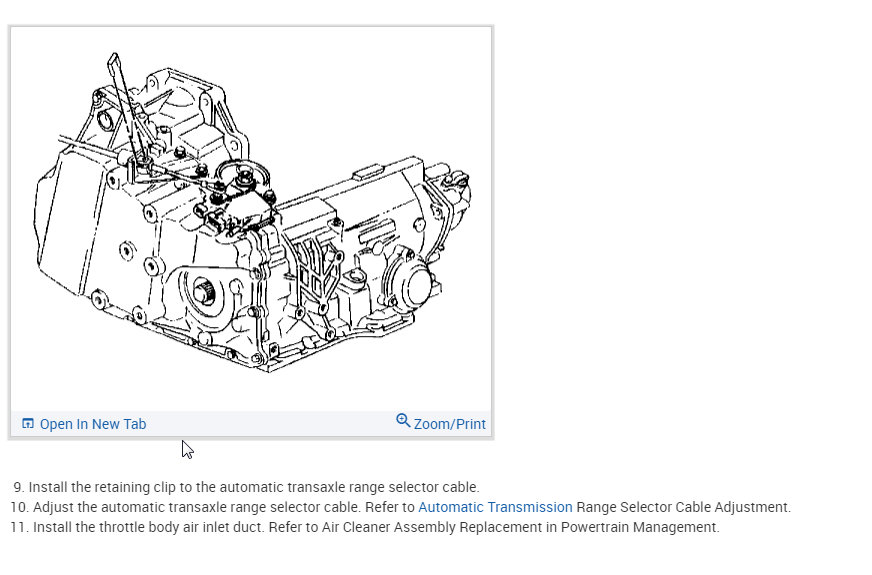 Open In New Tab
Zoom/Print

9. Install the retaining clip to the automatic transaxle range selector cable.
10. Adjust the automatic transaxle range selector cable. Refer to Automatic Transmission Range Selector Cable Adjustment.
11. Install the throttle body air inlet duct. Refer to Air Cleaner Assembly Replacement in Powertrain Management.