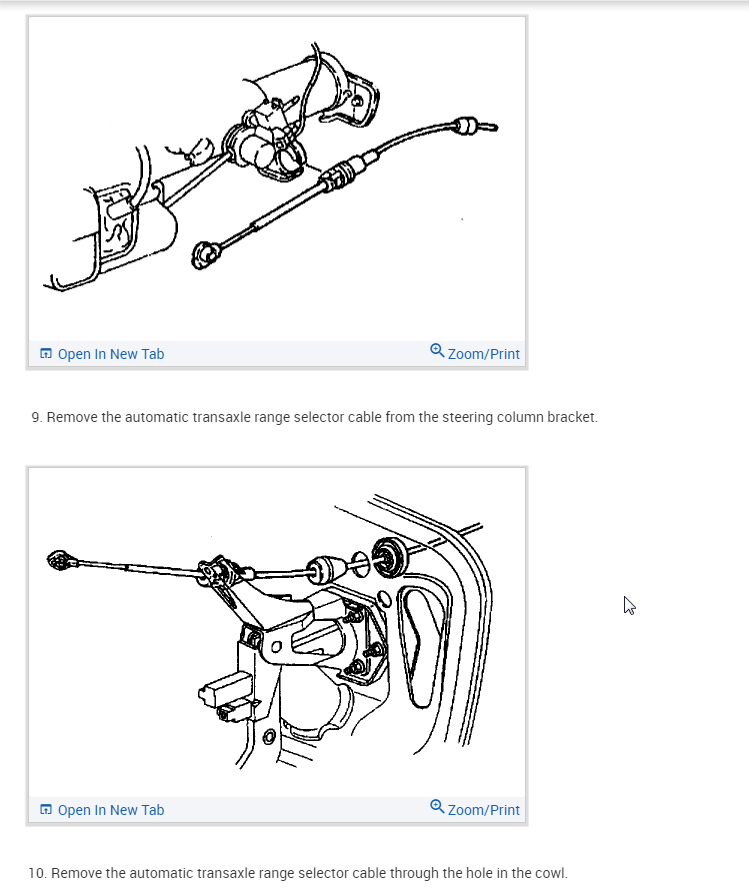 Open In New Tab
Zoom/Print

9. Remove the automatic transaxle range selector cable from the steering column bracket.

Open In New Tab
Zoom/Print

10. Remove the automatic transaxle range selector cable through the hole in the cowl.