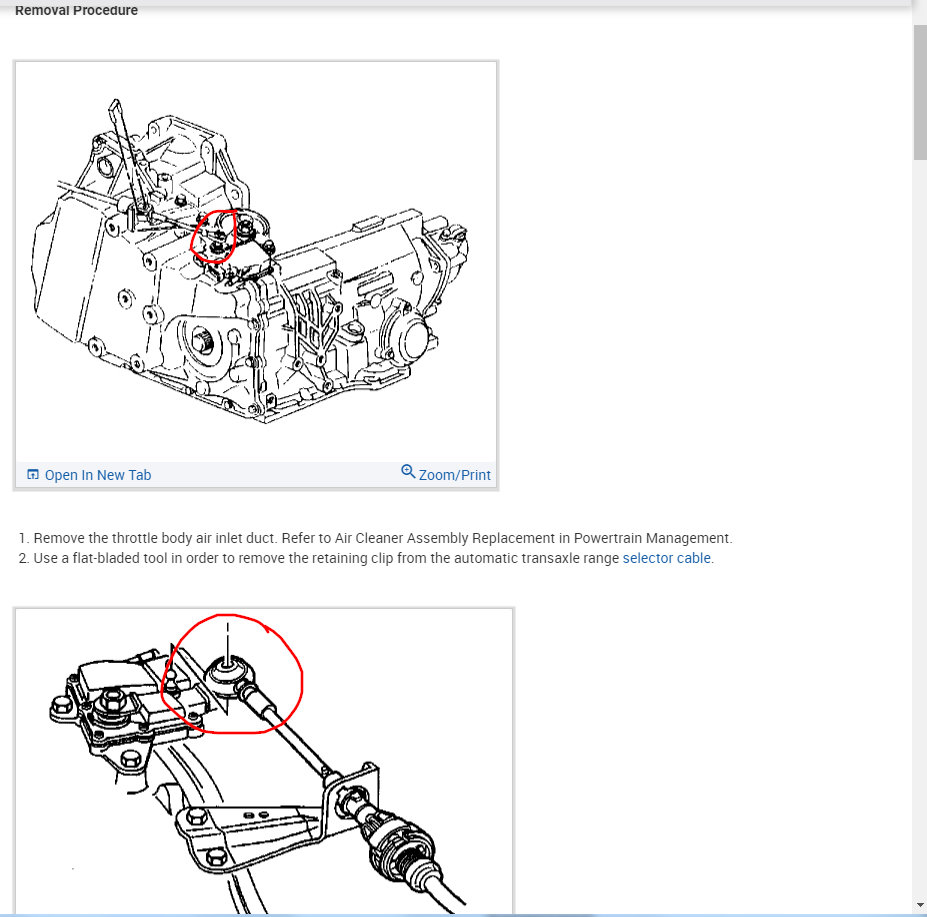 Removal Procedure

Open In New Tab

Zoom/Print

1. Remove the throttle body air inlet duct. Refer to Air Cleaner Assembly Replacement in Powertrain Management.
2. Use a flat-bladed tool in order to remove the retaining clip from the automatic transaxle range selector cable.