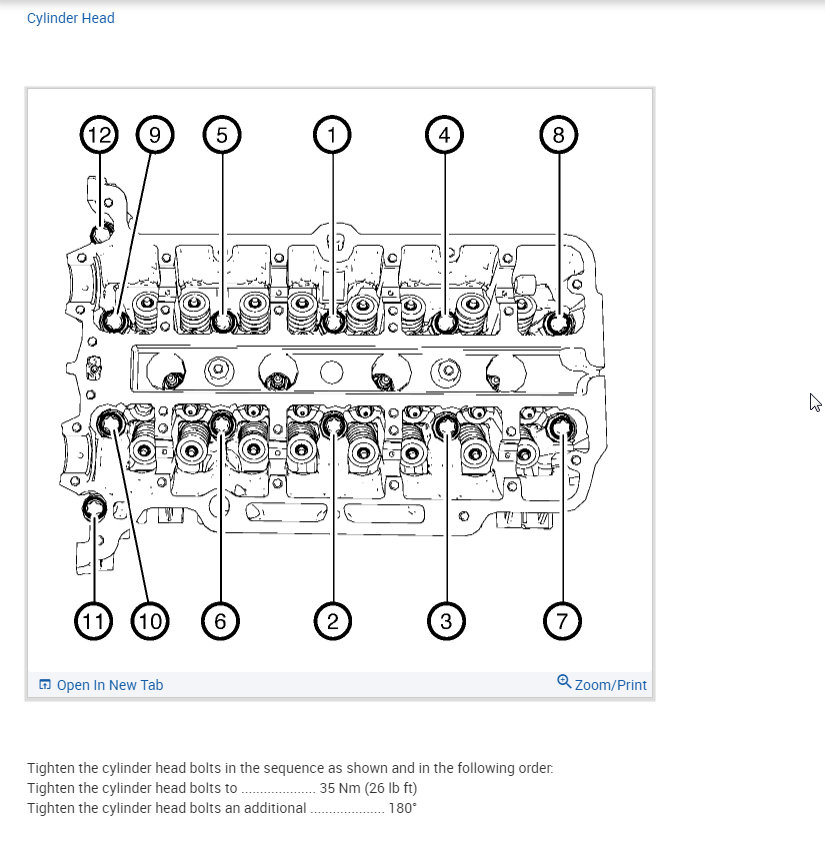 Cylinder Head

12 9 5 1 4 8

11 10 6 2 3 7

Open In New Tab

Zoom/Print

Tighten the cylinder head bolts in the sequence as shown and in the following order:
Tighten the cylinder head bolts to .................... 35 Nm (26 lb ft)
Tighten the cylinder head bolts an additional .................... 180°