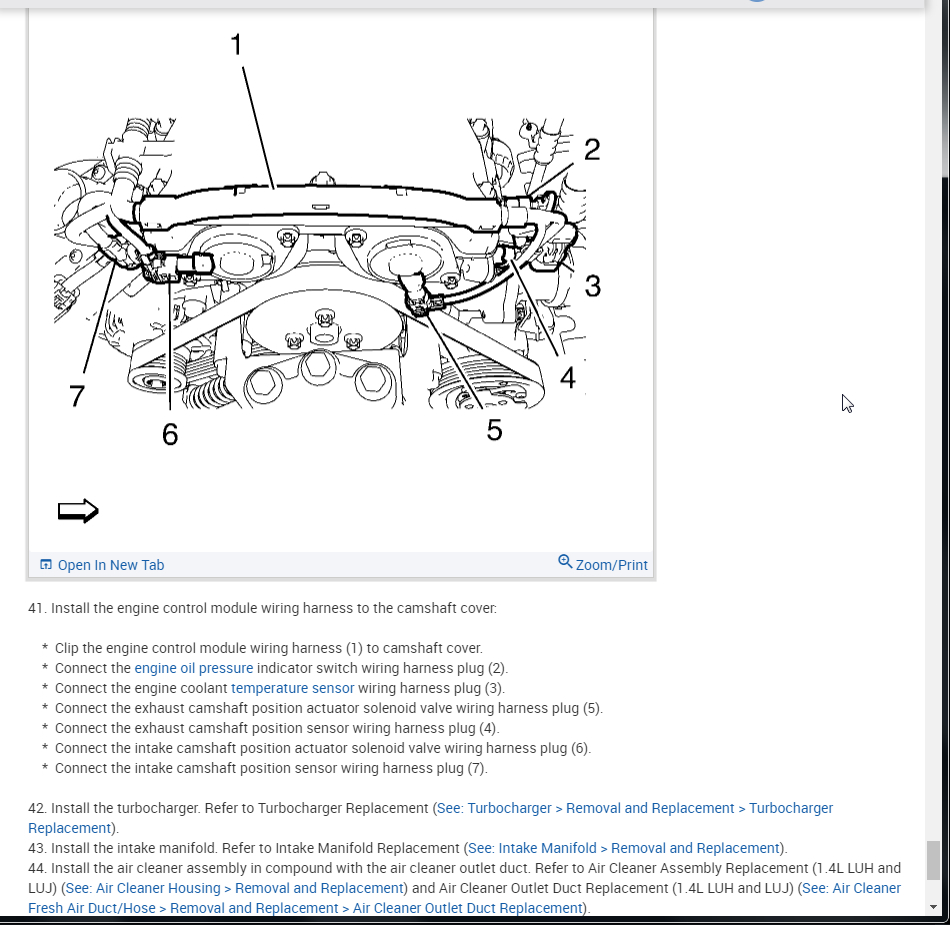 1
2
3
4
5
6
7

Open In New Tab
Zoom/Print

41. Install the engine control module wiring harness to the camshaft cover:

* Clip the engine control module wiring harness (1) to camshaft cover.
* Connect the engine oil pressure indicator switch wiring harness plug (2).
* Connect the engine coolant temperature sensor wiring harness plug (3).
* Connect the exhaust camshaft position actuator solenoid valve wiring harness plug (5).
* Connect the exhaust camshaft position sensor wiring harness plug (4).
* Connect the intake camshaft position actuator solenoid valve wiring harness plug (6).
* Connect the intake camshaft position sensor wiring harness plug (7).

42. Install the turbocharger. Refer to Turbocharger Replacement (See: Turbocharger > Removal and Replacement > Turbocharger Replacement).
43. Install the intake manifold. Refer to Intake Manifold Replacement (See: Intake Manifold > Removal and Replacement).
44. Install the air cleaner assembly in compound with the air cleaner outlet duct. Refer to Air Cleaner Assembly Replacement (1.4L LUH and LUJ) (See: Air Cleaner Housing > Removal and Replacement) and Air Cleaner Outlet Duct Replacement (1.4L LUH and LUJ) (See: Air Cleaner Fresh Air Duct/Hose > Removal and Replacement > Air Cleaner Outlet Duct Replacement).