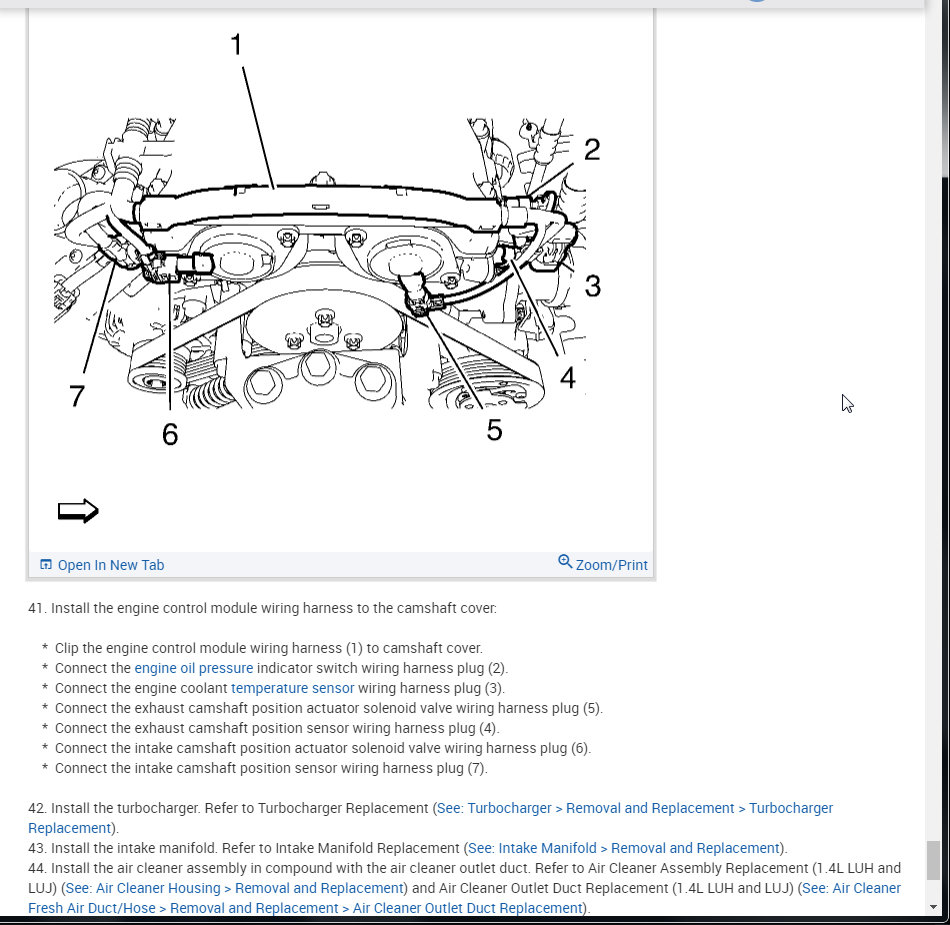 1
2
3
4
5
6
7

Open In New Tab
Zoom/Print

41. Install the engine control module wiring harness to the camshaft cover:

* Clip the engine control module wiring harness (1) to camshaft cover.
* Connect the engine oil pressure indicator switch wiring harness plug (2).
* Connect the engine coolant temperature sensor wiring harness plug (3).
* Connect the exhaust camshaft position actuator solenoid valve wiring harness plug (5).
* Connect the exhaust camshaft position sensor wiring harness plug (4).
* Connect the intake camshaft position actuator solenoid valve wiring harness plug (6).
* Connect the intake camshaft position sensor wiring harness plug (7).

42. Install the turbocharger. Refer to Turbocharger Replacement (See: Turbocharger > Removal and Replacement > Turbocharger Replacement).
43. Install the intake manifold. Refer to Intake Manifold Replacement (See: Intake Manifold > Removal and Replacement).
44. Install the air cleaner assembly in compound with the air cleaner outlet duct. Refer to Air Cleaner Assembly Replacement (1.4L LUH and LUJ) (See: Air Cleaner Housing > Removal and Replacement) and Air Cleaner Outlet Duct Replacement (1.4L LUH and LUJ) (See: Air Cleaner Fresh Air Duct/Hose > Removal and Replacement > Air Cleaner Outlet Duct Replacement).