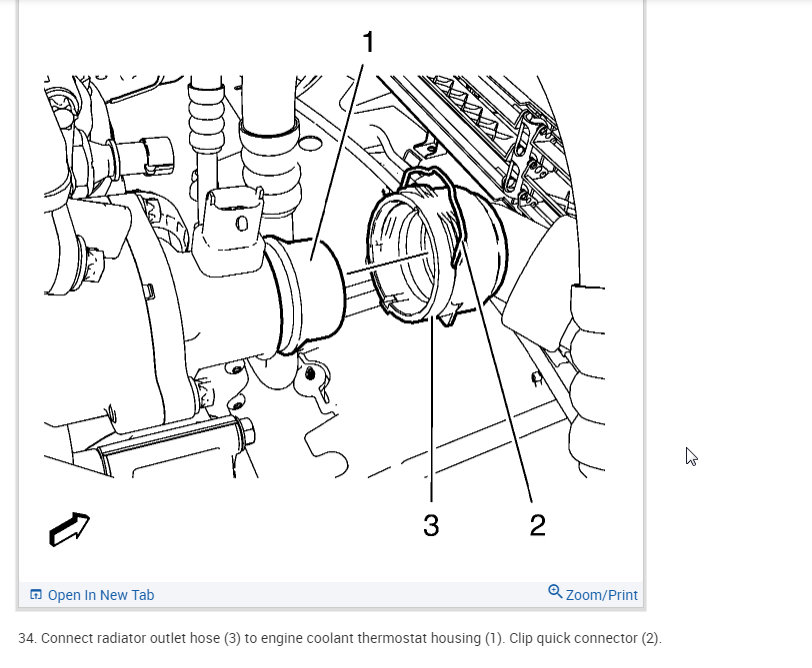 1

3

2

Open In New Tab

Zoom/Print

34. Connect radiator outlet hose (3) to engine coolant thermostat housing (1). Clip quick connector (2).