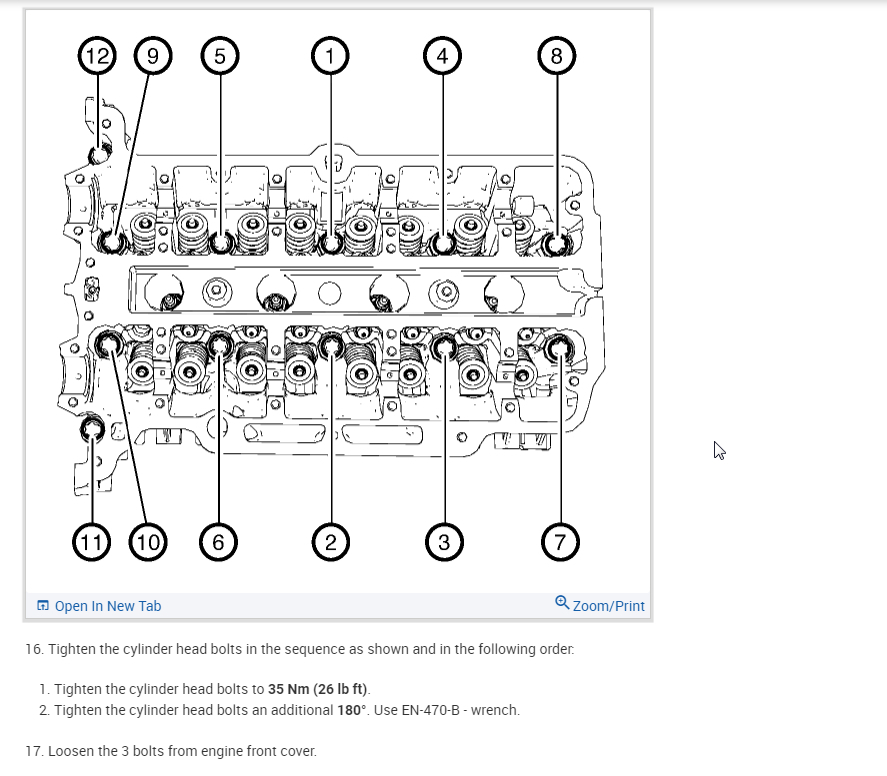 12 9 5 1 4 8

11 10 6 2 3 7

Open In New Tab

Zoom/Print

16. Tighten the cylinder head bolts in the sequence as shown and in the following order:

1. Tighten the cylinder head bolts to **35 Nm (26 lb ft)**.
2. Tighten the cylinder head bolts an additional **180°**. Use EN-470-B - wrench.

17. Loosen the 3 bolts from engine front cover.