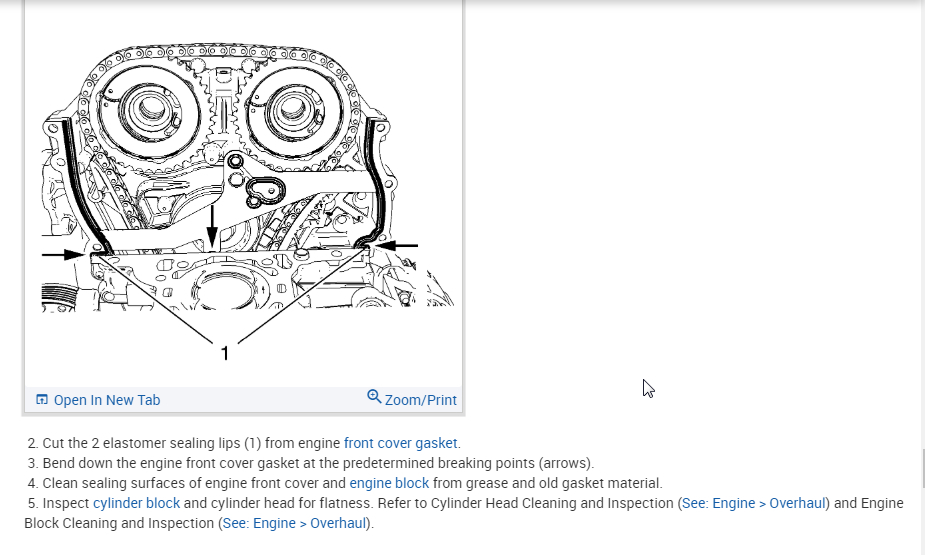 1

Open In New Tab

Zoom/Print

2. Cut the 2 elastomer sealing lips (1) from engine front cover gasket.
3. Bend down the engine front cover gasket at the predetermined breaking points (arrows).
4. Clean sealing surfaces of engine front cover and engine block from grease and old gasket material.
5. Inspect cylinder block and cylinder head for flatness. Refer to Cylinder Head Cleaning and Inspection (See: Engine > Overhaul) and Engine Block Cleaning and Inspection (See: Engine > Overhaul).