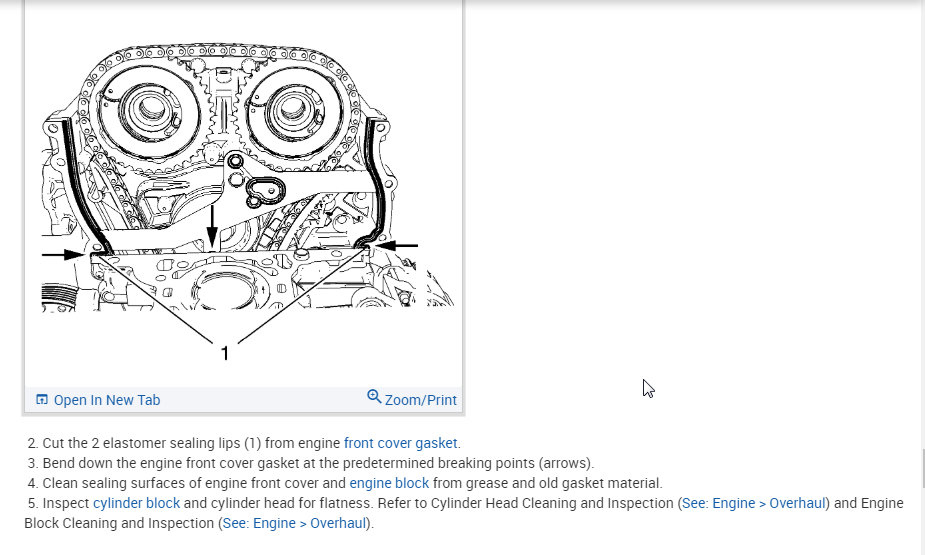 1

Open In New Tab

Zoom/Print

2. Cut the 2 elastomer sealing lips (1) from engine front cover gasket.
3. Bend down the engine front cover gasket at the predetermined breaking points (arrows).
4. Clean sealing surfaces of engine front cover and engine block from grease and old gasket material.
5. Inspect cylinder block and cylinder head for flatness. Refer to Cylinder Head Cleaning and Inspection (See: Engine > Overhaul) and Engine Block Cleaning and Inspection (See: Engine > Overhaul).