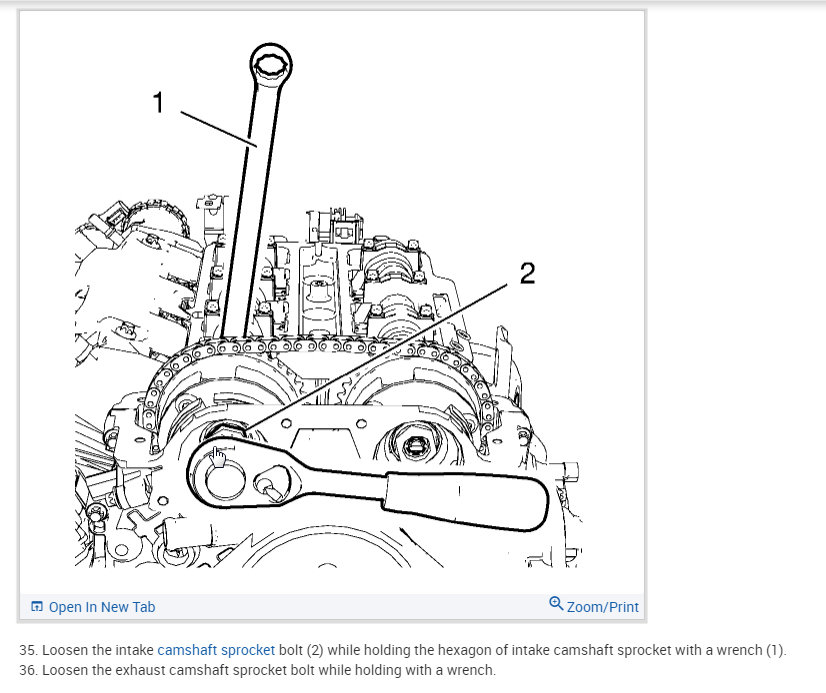 1

2

Open In New Tab

Zoom/Print

35. Loosen the intake camshaft sprocket bolt (2) while holding the hexagon of intake camshaft sprocket with a wrench (1).
36. Loosen the exhaust camshaft sprocket bolt while holding with a wrench.