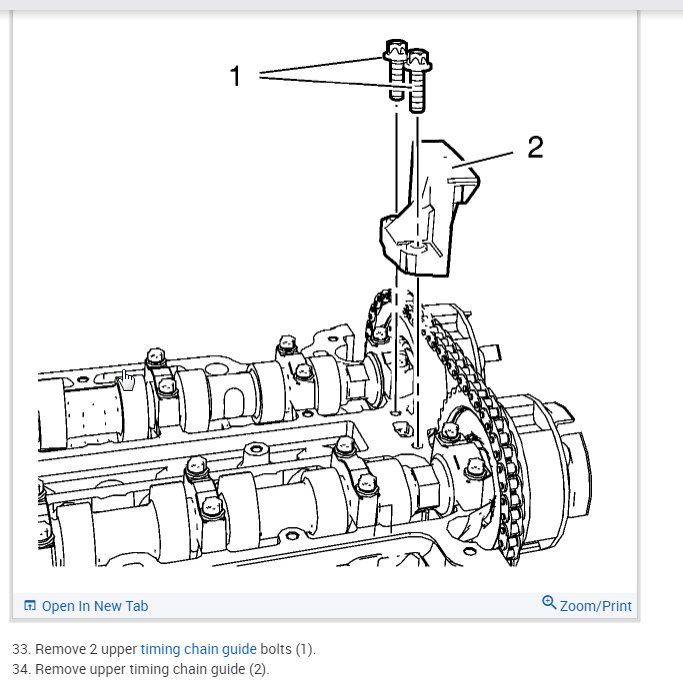 1

2

Open In New Tab

Zoom/Print

33. Remove 2 upper timing chain guide bolts (1).
34. Remove upper timing chain guide (2).