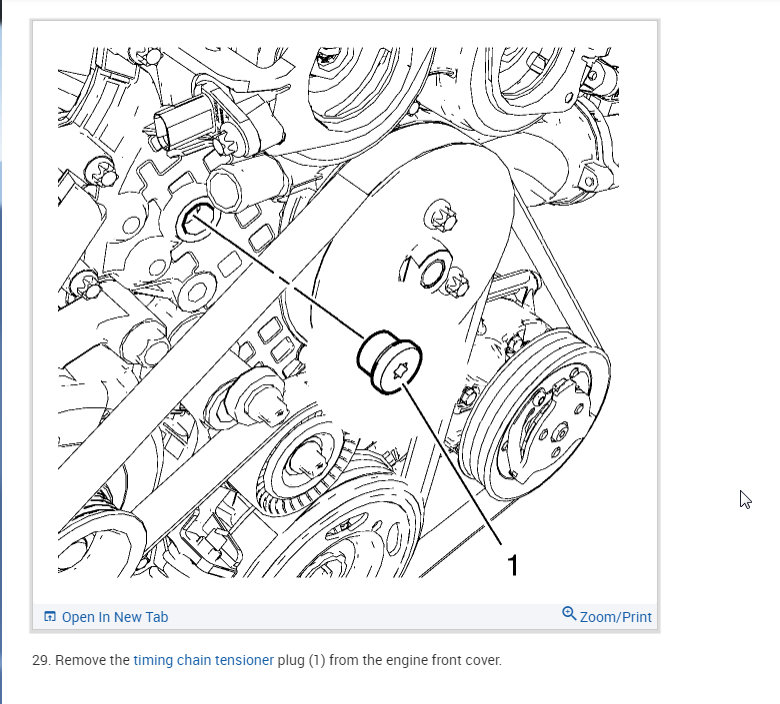 1

Open In New Tab

Zoom/Print

29. Remove the timing chain tensioner plug (1) from the engine front cover.