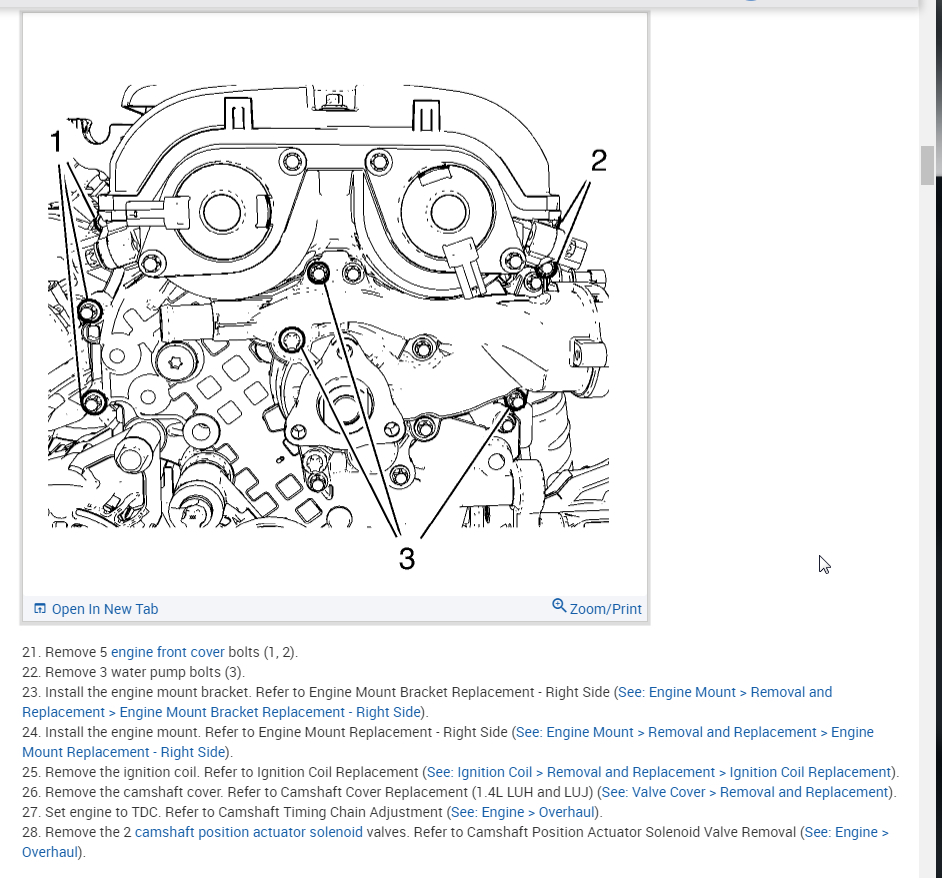 1

2

3

Open In New Tab

Zoom/Print

21. Remove 5 engine front cover bolts (1, 2).
22. Remove 3 water pump bolts (3).
23. Install the engine mount bracket. Refer to Engine Mount Bracket Replacement - Right Side (See: Engine Mount > Removal and Replacement > Engine Mount Bracket Replacement - Right Side).
24. Install the engine mount. Refer to Engine Mount Replacement - Right Side (See: Engine Mount > Removal and Replacement > Engine Mount Replacement - Right Side).
25. Remove the ignition coil. Refer to Ignition Coil Replacement (See: Ignition Coil > Removal and Replacement > Ignition Coil Replacement).
26. Remove the camshaft cover. Refer to Camshaft Cover Replacement (1.4L LUH and LUJ) (See: Valve Cover > Removal and Replacement).
27. Set engine to TDC. Refer to Camshaft Timing Chain Adjustment (See: Engine > Overhaul).
28. Remove the 2 camshaft position actuator solenoid valves. Refer to Camshaft Position Actuator Solenoid Valve Removal (See: Engine > Overhaul).