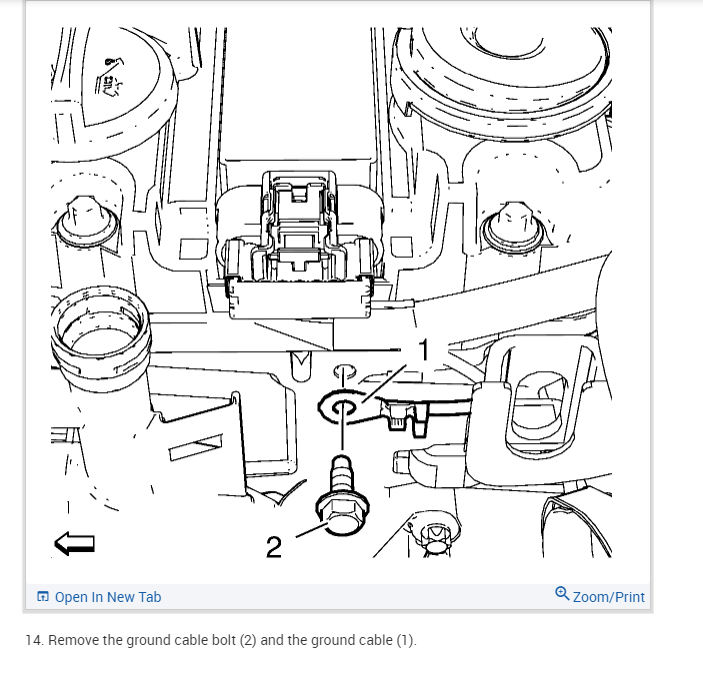 1

2

Open In New Tab

Zoom/Print

14. Remove the ground cable bolt (2) and the ground cable (1).