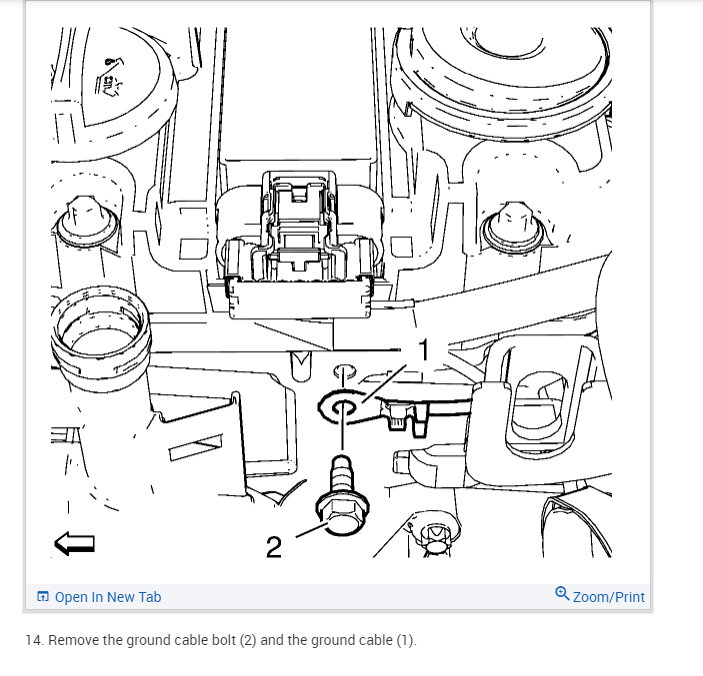 1

2

Open In New Tab

Zoom/Print

14. Remove the ground cable bolt (2) and the ground cable (1).