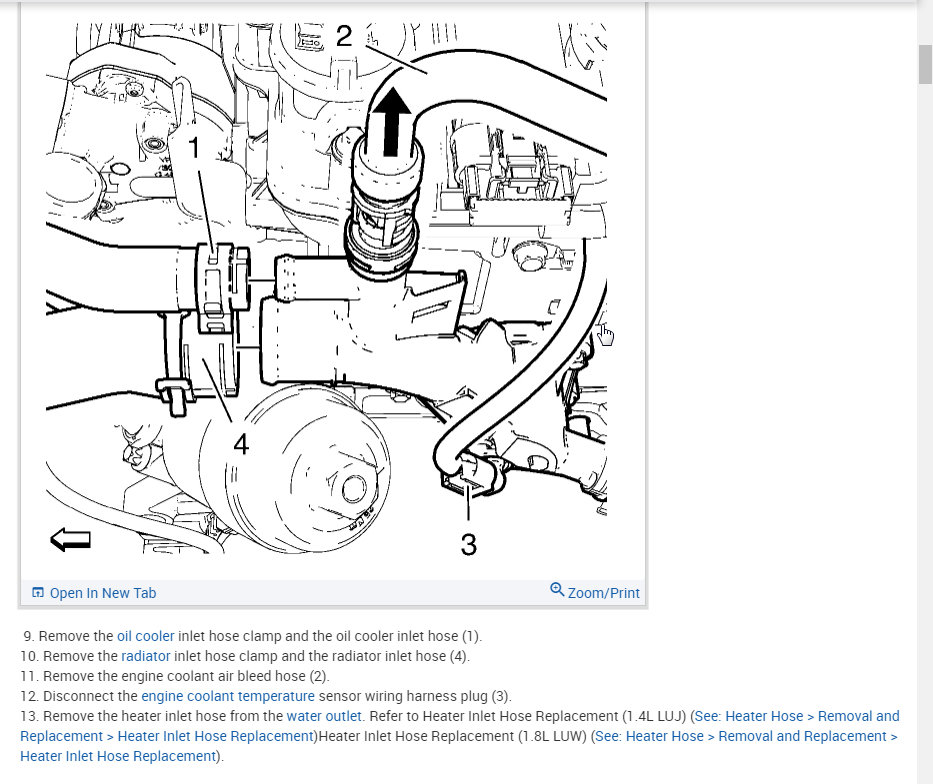 2

1

4

3

Open In New Tab

Zoom/Print

9. Remove the oil cooler inlet hose clamp and the oil cooler inlet hose (1).
10. Remove the radiator inlet hose clamp and the radiator inlet hose (4).
11. Remove the engine coolant air bleed hose (2).
12. Disconnect the engine coolant temperature sensor wiring harness plug (3).
13. Remove the heater inlet hose from the water outlet. Refer to Heater Inlet Hose Replacement (1.4L LUJ) (See: Heater Hose > Removal and Replacement > Heater Inlet Hose Replacement)Heater Inlet Hose Replacement (1.8L LUW) (See: Heater Hose > Removal and Replacement > Heater Inlet Hose Replacement).