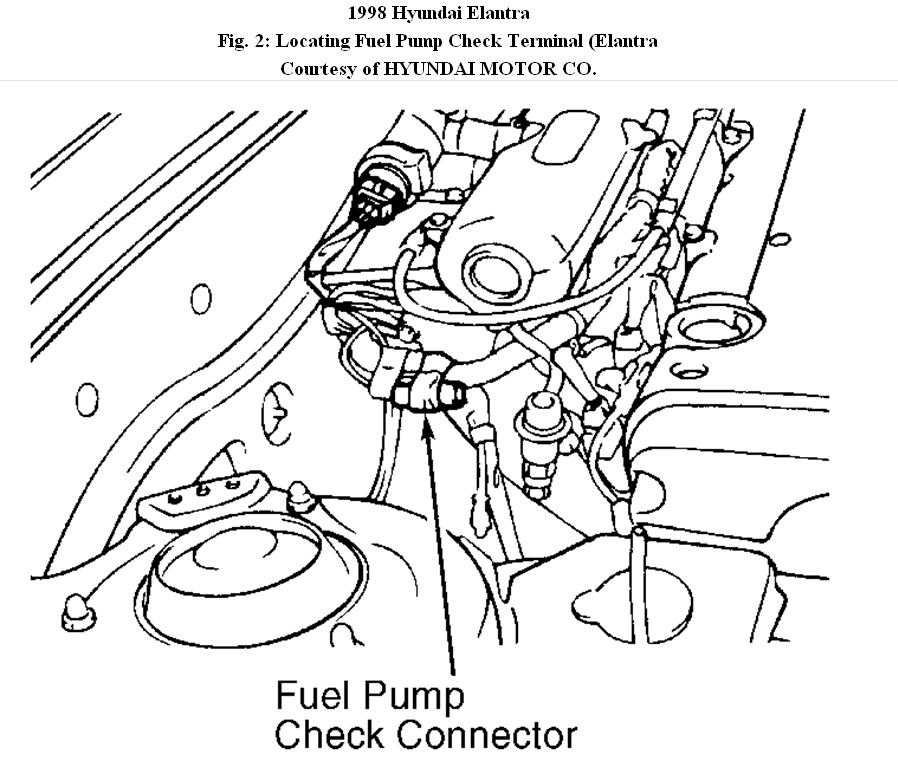 1998 Hyundai Elantra
Fig. 2: Locating Fuel Pump Check Terminal (Elantra
Courtesy of HYUNDAI MOTOR CO.

Fuel Pump
Check Connector