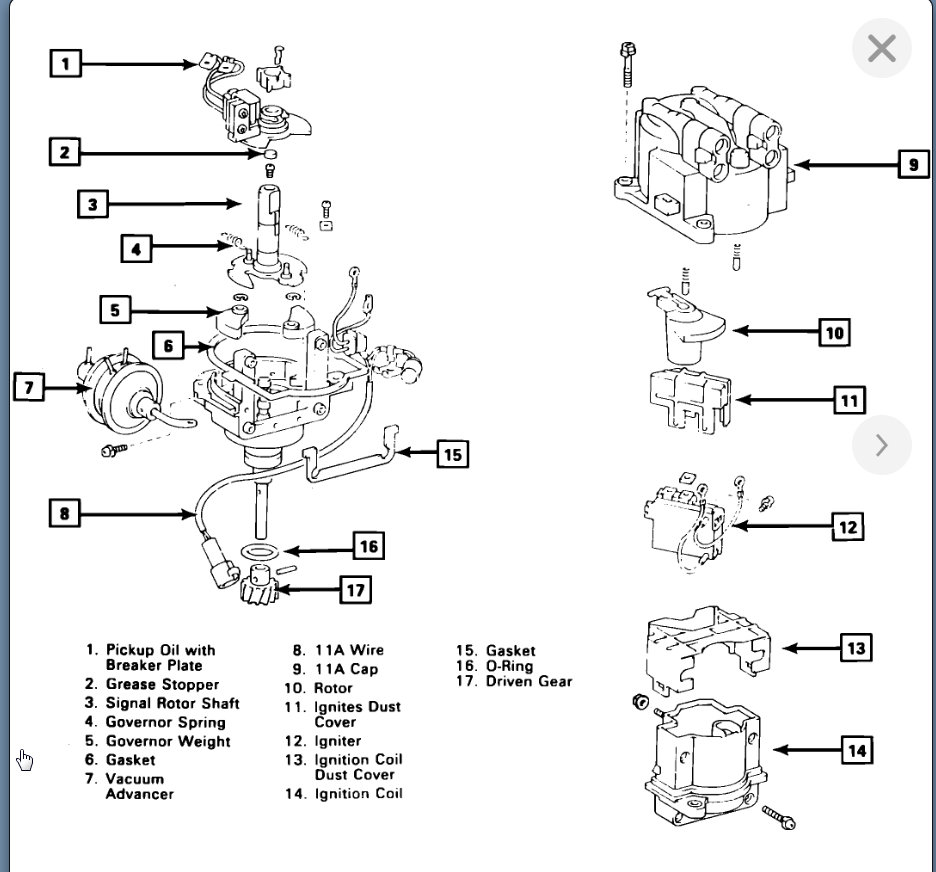 1

2

3

4

5

6

7

8

15

16

17

9

10

11

12

13

14

1. Pickup Oil with Breaker Plate
2. Grease Stopper
3. Signal Rotor Shaft
4. Governor Spring
5. Governor Weight
6. Gasket
7. Vacuum Advancer

8. 11A Wire
9. 11A Cap
10. Rotor
11. Ignites Dust Cover
12. Igniter
13. Ignition Coil Dust Cover
14. Ignition Coil

15. Gasket
16. O-Ring
17. Driven Gear