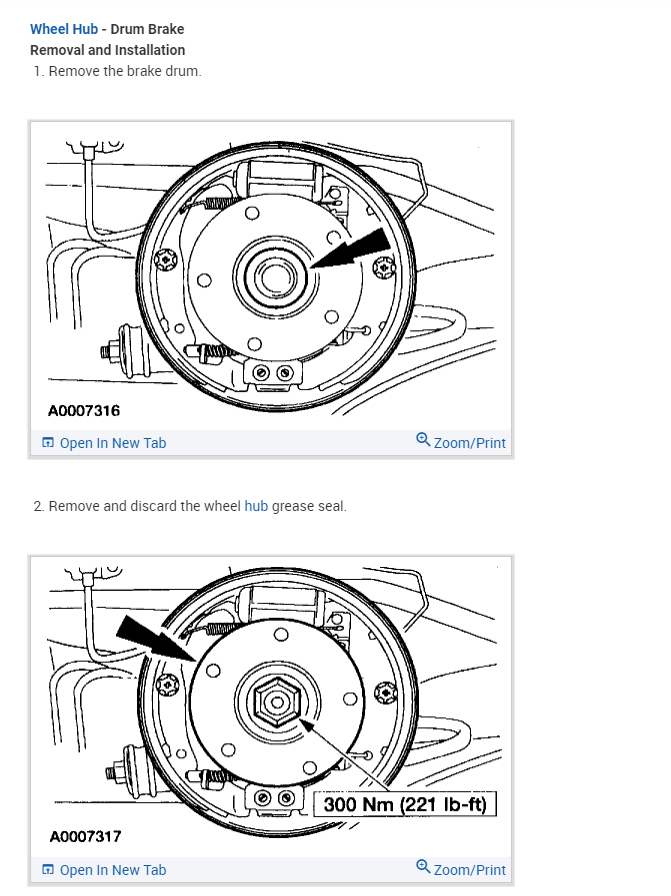 Wheel Hub - Drum Brake
Removal and Installation
1. Remove the brake drum.

A0007316

Open In New Tab
Zoom/Print

2. Remove and discard the wheel hub grease seal.

300 Nm (221 lb-ft)

A0007317

Open In New Tab
Zoom/Print