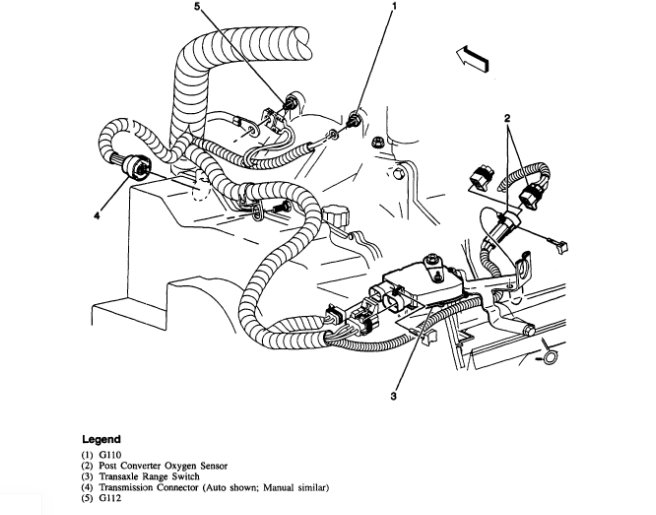 5
1
2
4
3

Legend
(1) G110
(2) Post Converter Oxygen Sensor
(3) Transaxle Range Switch
(4) Transmission Connector (Auto shown; Manual similar)
(5) G112