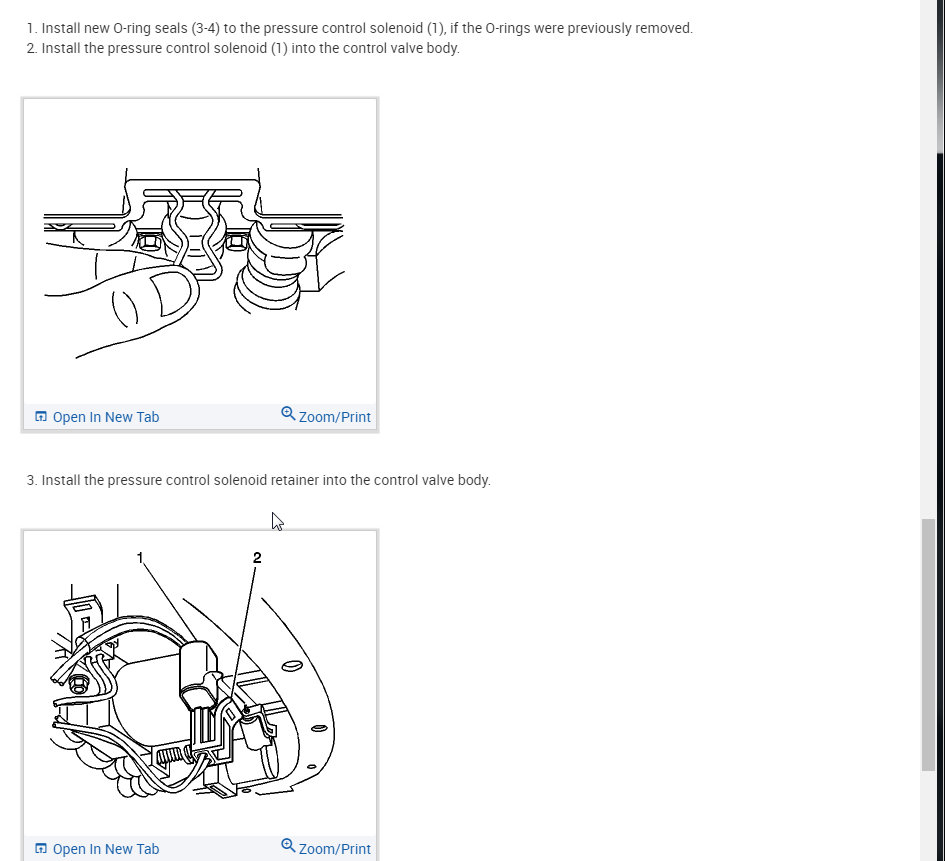 1. Install new O-ring seals (3-4) to the pressure control solenoid (1), if the O-rings were previously removed.
2. Install the pressure control solenoid (1) into the control valve body.

Open In New Tab
Zoom/Print

3. Install the pressure control solenoid retainer into the control valve body.

1
2

Open In New Tab
Zoom/Print