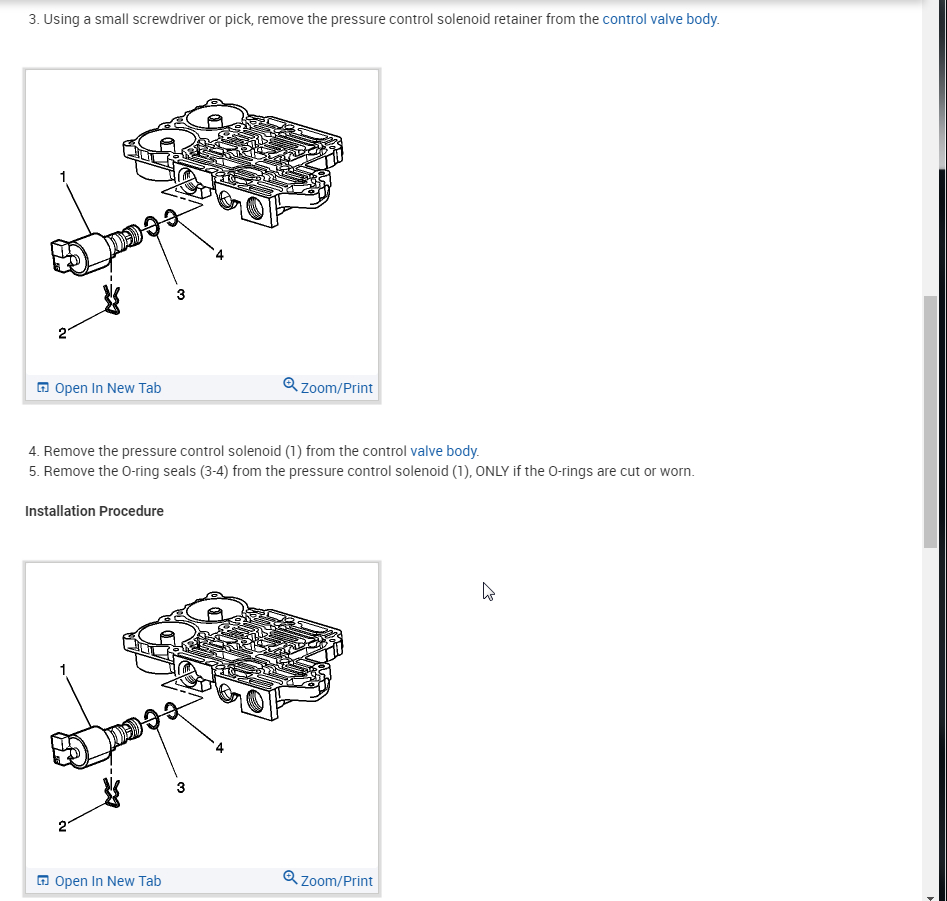 3. Using a small screwdriver or pick, remove the pressure control solenoid retainer from the control valve body.

1

4

3

2

Open In New Tab Zoom/Print

4. Remove the pressure control solenoid (1) from the control valve body.
5. Remove the O-ring seals (3-4) from the pressure control solenoid (1), ONLY if the O-rings are cut or worn.

Installation Procedure

1

4

3

2

Open In New Tab Zoom/Print