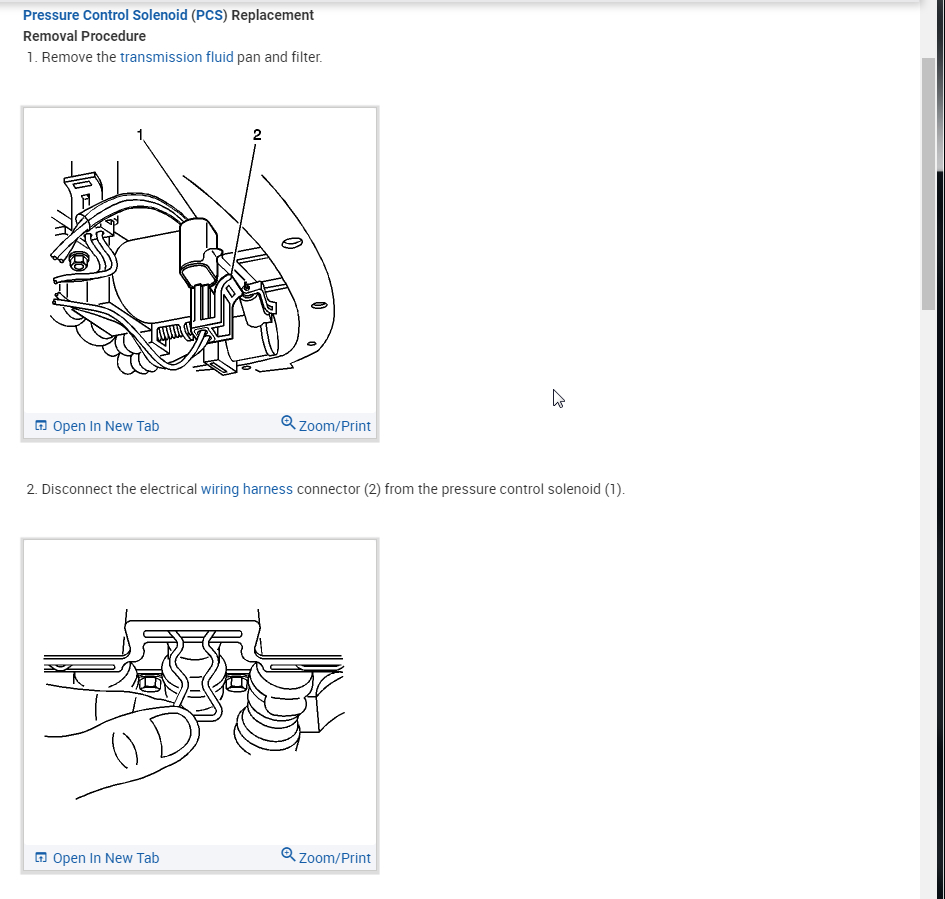 Pressure Control Solenoid (PCS) Replacement
Removal Procedure
1. Remove the transmission fluid pan and filter.

1
2

Open In New Tab
Zoom/Print

2. Disconnect the electrical wiring harness connector (2) from the pressure control solenoid (1).

Open In New Tab
Zoom/Print