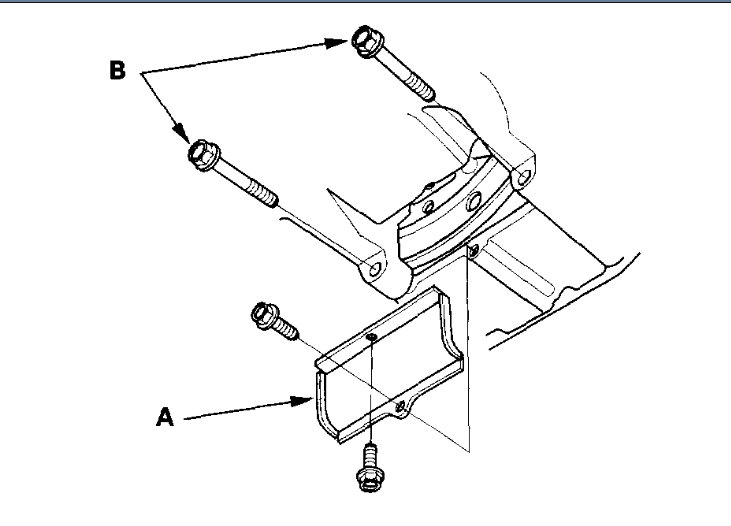 B

A