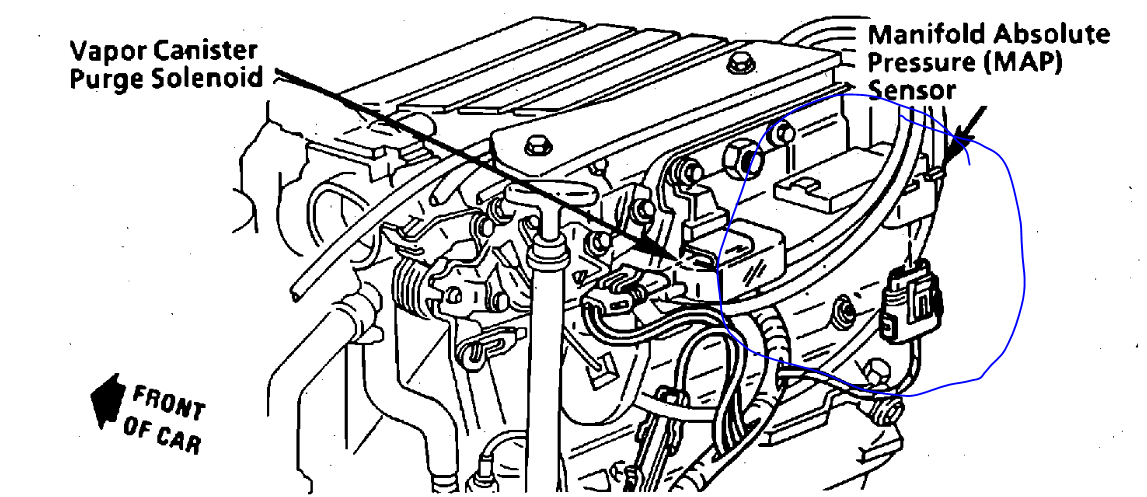 Vapor Canister Purge Solenoid

Manifold Absolute Pressure (MAP) Sensor

FRONT OF CAR