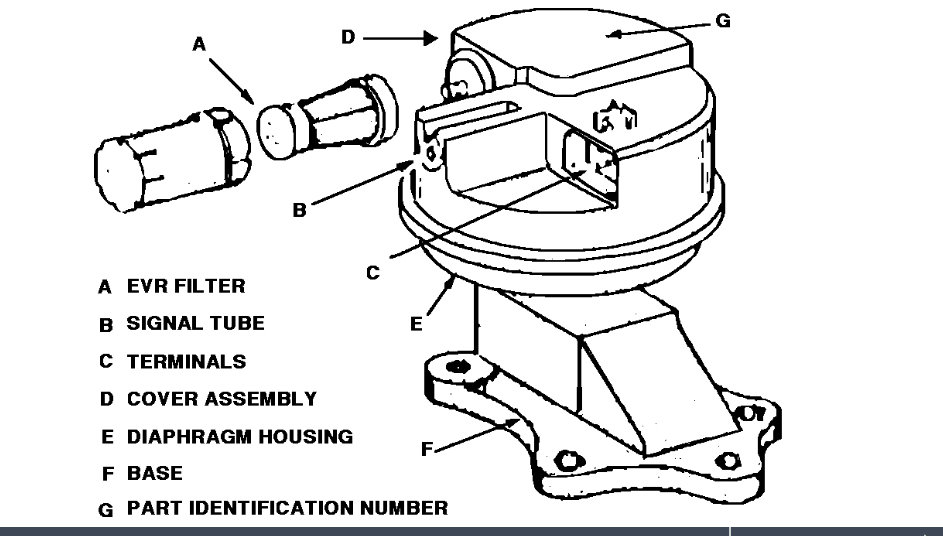 A

D

G

B

C

E

F

A EVR FILTER
B SIGNAL TUBE
C TERMINALS
D COVER ASSEMBLY
E DIAPHRAGM HOUSING
F BASE
G PART IDENTIFICATION NUMBER