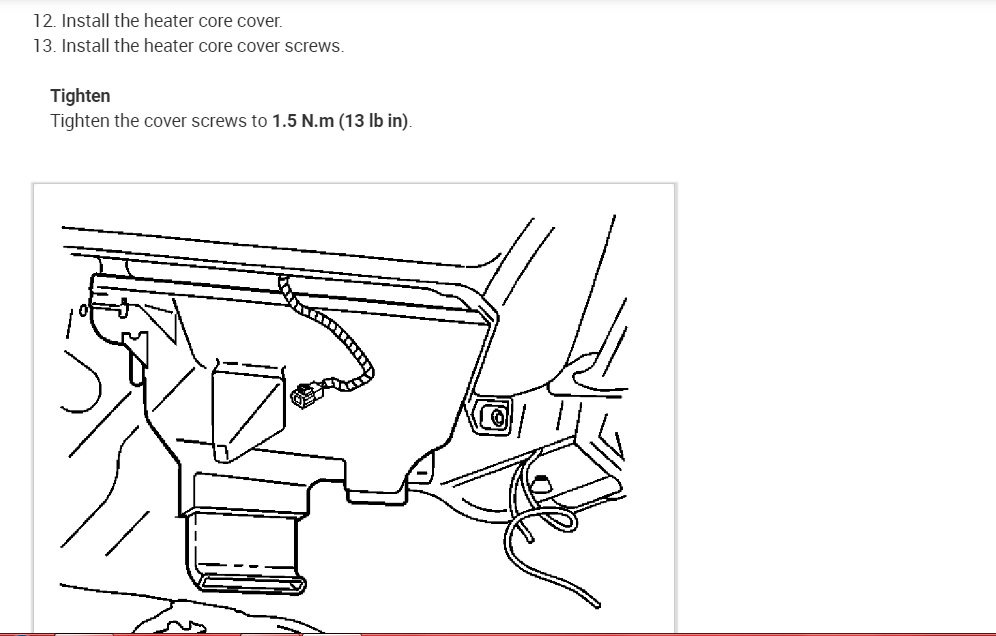 12. Install the heater core cover.
13. Install the heater core cover screws.

Tighten
Tighten the cover screws to 1.5 N.m (13 lb in).