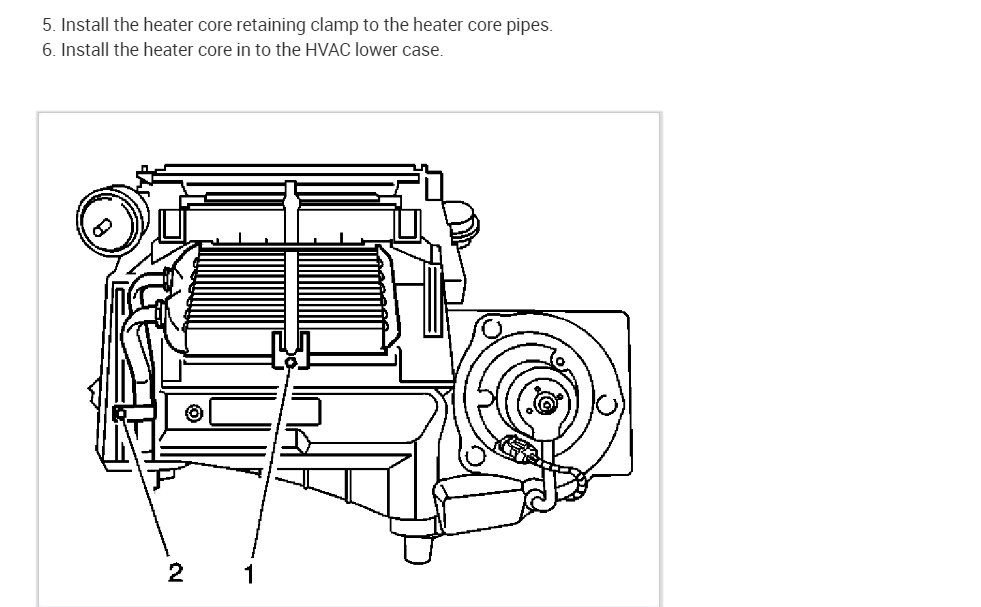 5. Install the heater core retaining clamp to the heater core pipes.
6. Install the heater core in to the HVAC lower case.

2 1