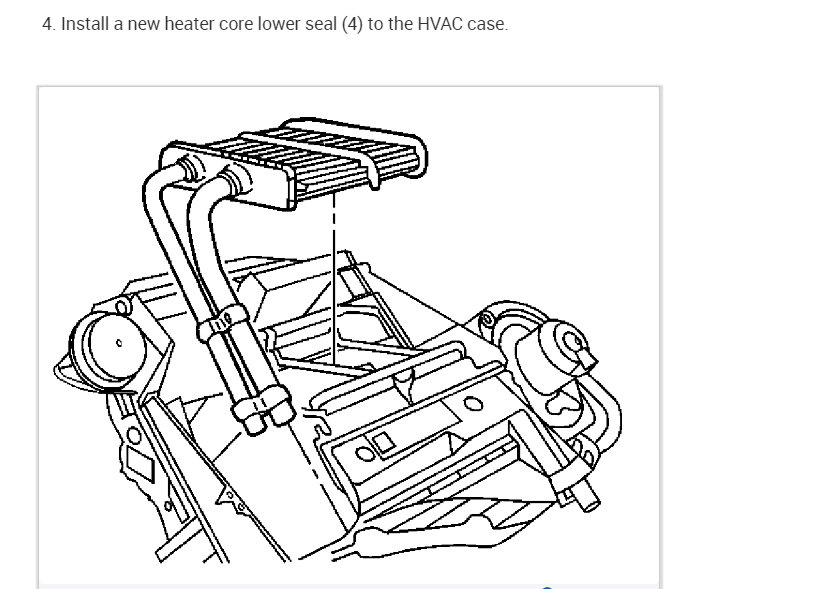 4. Install a new heater core lower seal (4) to the HVAC case.