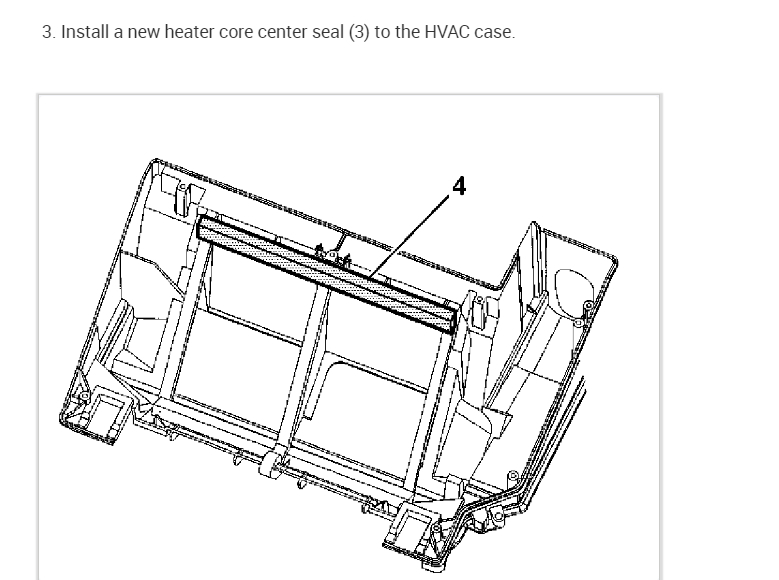 3. Install a new heater core center seal (3) to the HVAC case.

4