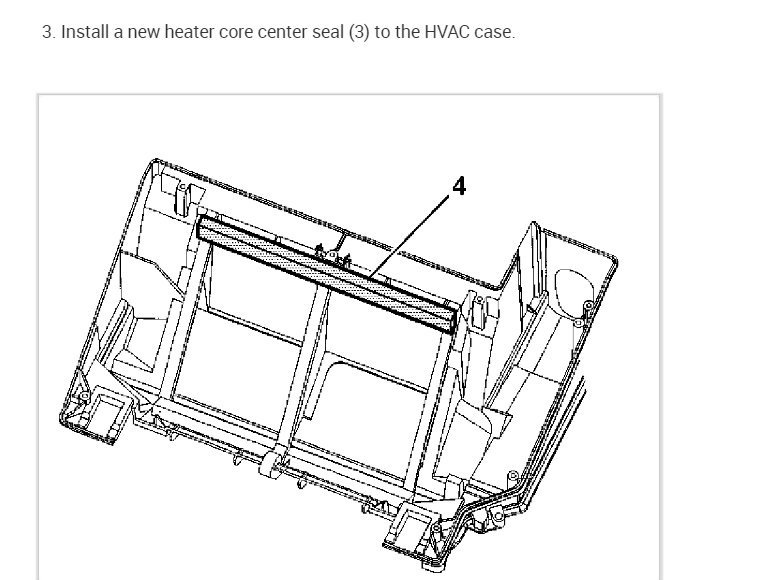 3. Install a new heater core center seal (3) to the HVAC case.

4