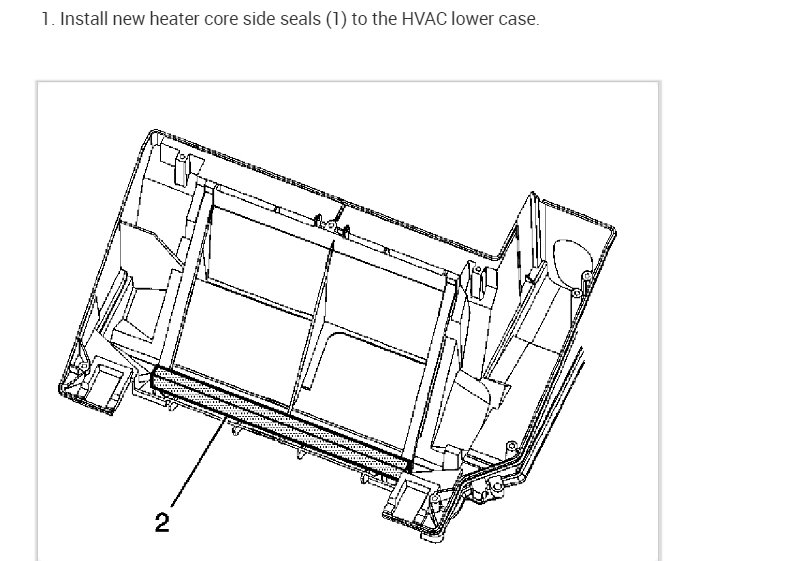 1. Install new heater core side seals (1) to the HVAC lower case.

2