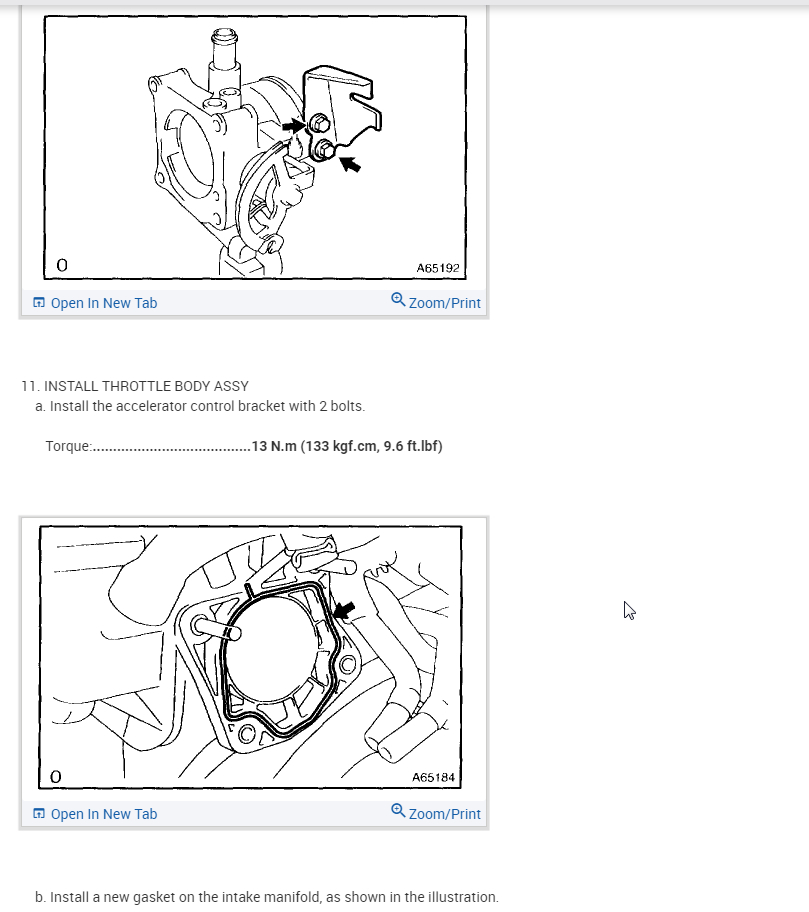 O
A65192

Open In New Tab
Zoom/Print

11. INSTALL THROTTLE BODY ASSY
a. Install the accelerator control bracket with 2 bolts.

Torque:......................................13 N.m (133 kgf.cm, 9.6 ft.lbf)

O
A65184

Open In New Tab
Zoom/Print

b. Install a new gasket on the intake manifold, as shown in the illustration.