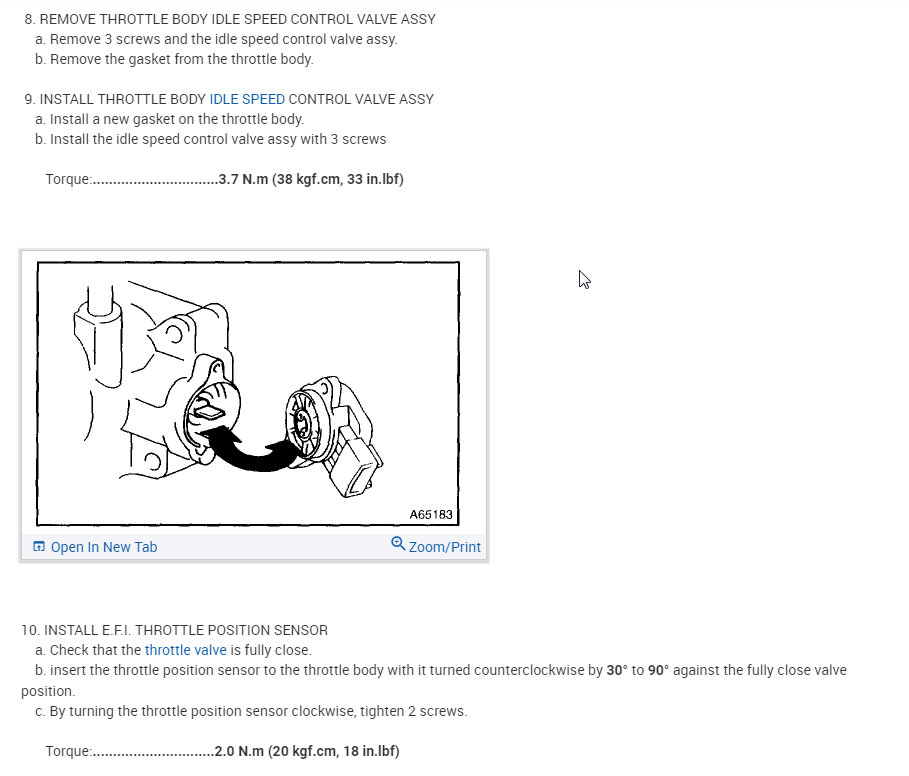 8. REMOVE THROTTLE BODY IDLE SPEED CONTROL VALVE ASSY
a. Remove 3 screws and the idle speed control valve assy.
b. Remove the gasket from the throttle body.

9. INSTALL THROTTLE BODY IDLE SPEED CONTROL VALVE ASSY
a. Install a new gasket on the throttle body.
b. Install the idle speed control valve assy with 3 screws

Torque:..............................3.7 N.m (38 kgf.cm, 33 in.lbf)

A65183

Open In New Tab

Zoom/Print

10. INSTALL E.F.I. THROTTLE POSITION SENSOR
a. Check that the throttle valve is fully close.
b. insert the throttle position sensor to the throttle body with it turned counterclockwise by 30° to 90° against the fully close valve position.
c. By turning the throttle position sensor clockwise, tighten 2 screws.

Torque:..............................2.0 N.m (20 kgf.cm, 18 in.lbf)