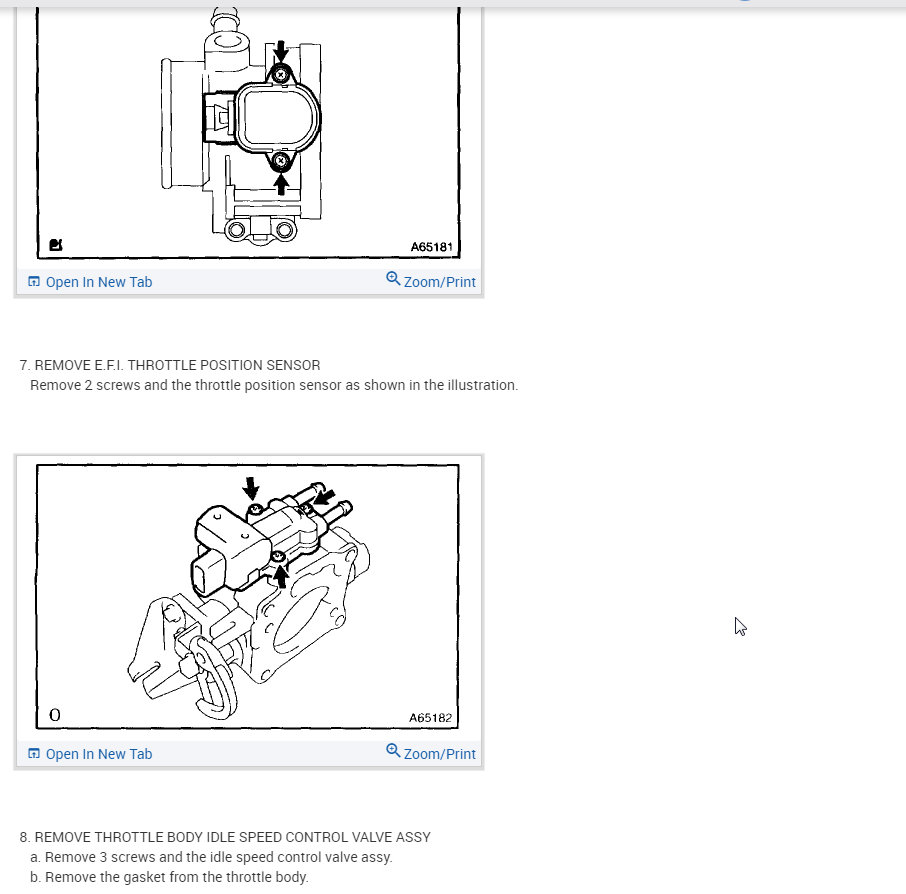 A65181

Open In New Tab

Zoom/Print

7. REMOVE E.F.I. THROTTLE POSITION SENSOR
Remove 2 screws and the throttle position sensor as shown in the illustration.

O

A65182

Open In New Tab

Zoom/Print

8. REMOVE THROTTLE BODY IDLE SPEED CONTROL VALVE ASSY
a. Remove 3 screws and the idle speed control valve assy.
b. Remove the gasket from the throttle body.