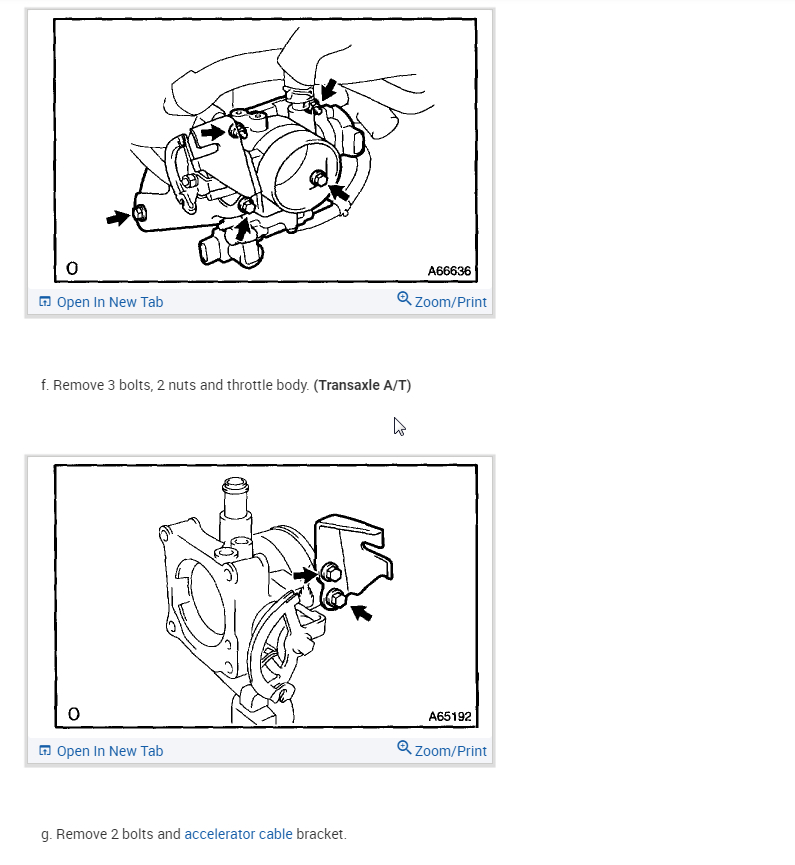 O

A66636

Open In New Tab

Zoom/Print

f. Remove 3 bolts, 2 nuts and throttle body. (Transaxle A/T)

O

A65192

Open In New Tab

Zoom/Print

g. Remove 2 bolts and accelerator cable bracket.