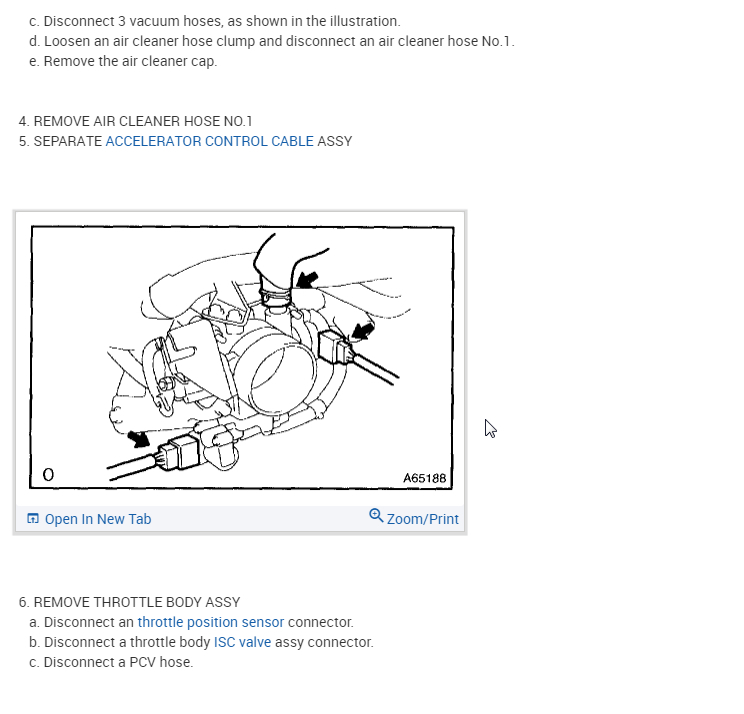 c. Disconnect 3 vacuum hoses, as shown in the illustration.
d. Loosen an air cleaner hose clump and disconnect an air cleaner hose No.1.
e. Remove the air cleaner cap.

4. REMOVE AIR CLEANER HOSE NO.1
5. SEPARATE ACCELERATOR CONTROL CABLE ASSY

O
A65188

Open In New Tab
Zoom/Print

6. REMOVE THROTTLE BODY ASSY
a. Disconnect an throttle position sensor connector.
b. Disconnect a throttle body ISC valve assy connector.
c. Disconnect a PCV hose.