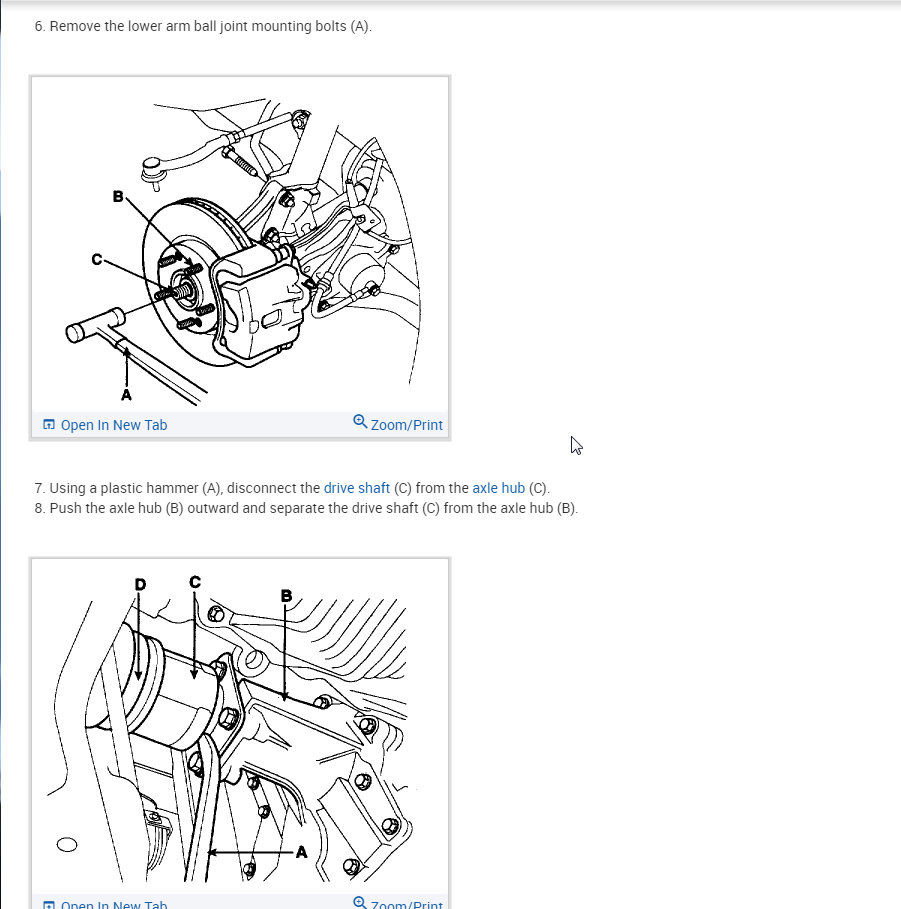 6. Remove the lower arm ball joint mounting bolts (A).

B

C

A

Open In New Tab

Zoom/Print

7. Using a plastic hammer (A), disconnect the drive shaft (C) from the axle hub (C).
8. Push the axle hub (B) outward and separate the drive shaft (C) from the axle hub (B).

D

C

B

A

Open In New Tab

Zoom/Print