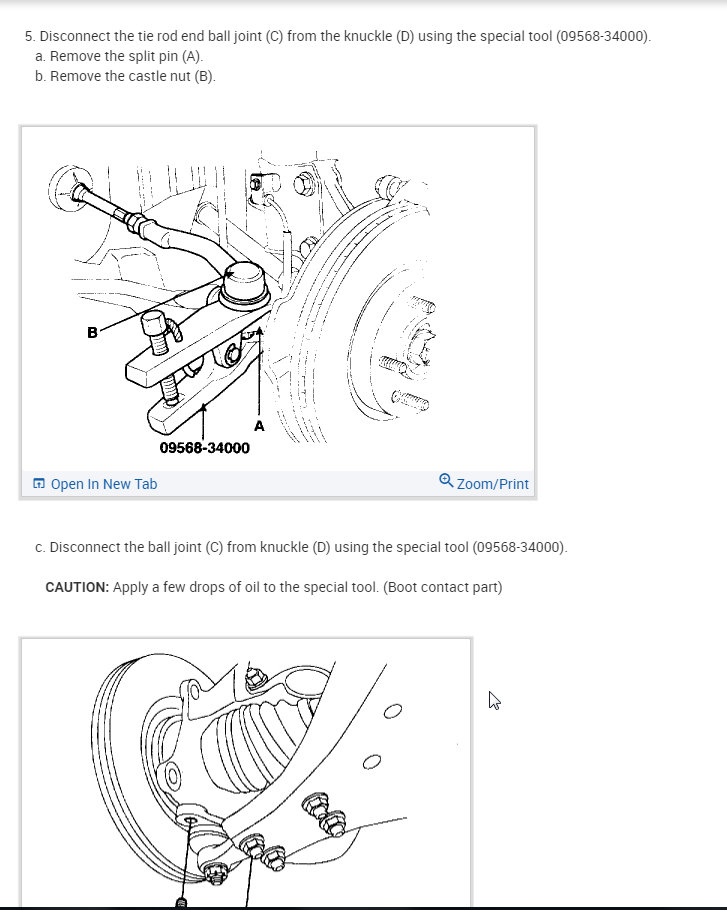 5. Disconnect the tie rod end ball joint (C) from the knuckle (D) using the special tool (09568-34000).
a. Remove the split pin (A).
b. Remove the castle nut (B).

B
A
09568-34000

Open In New Tab
Zoom/Print

c. Disconnect the ball joint (C) from knuckle (D) using the special tool (09568-34000).

CAUTION: Apply a few drops of oil to the special tool. (Boot contact part)