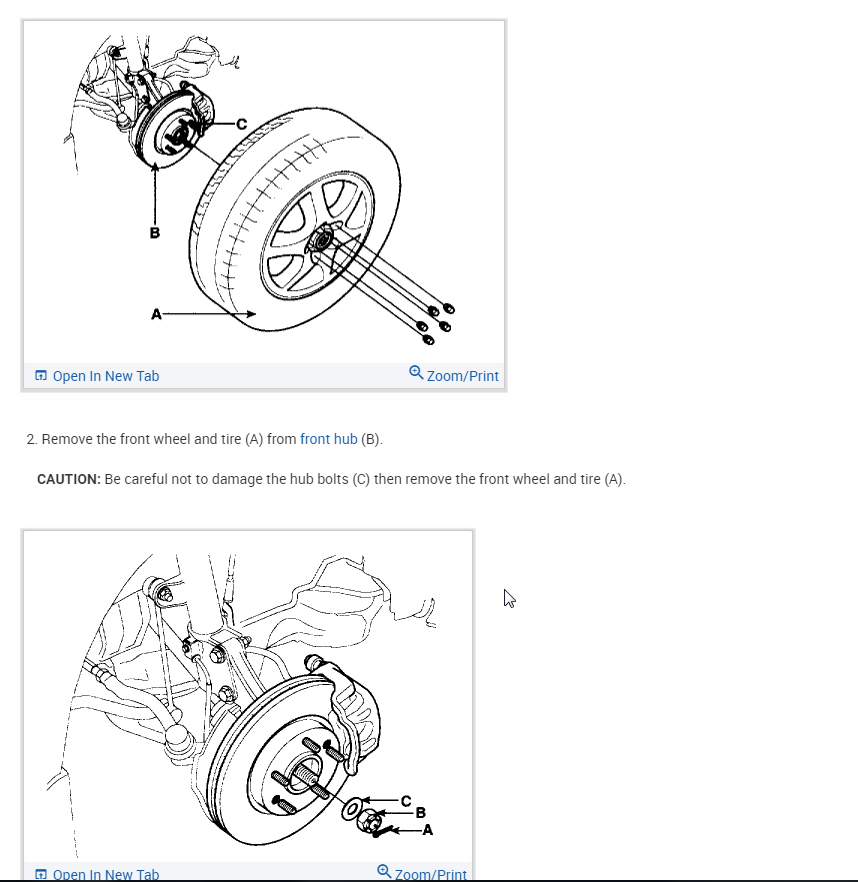 C

B

A

Open In New Tab

Zoom/Print

2. Remove the front wheel and tire (A) from front hub (B).

CAUTION: Be careful not to damage the hub bolts (C) then remove the front wheel and tire (A).

C
B
A

Open In New Tab

Zoom/Print