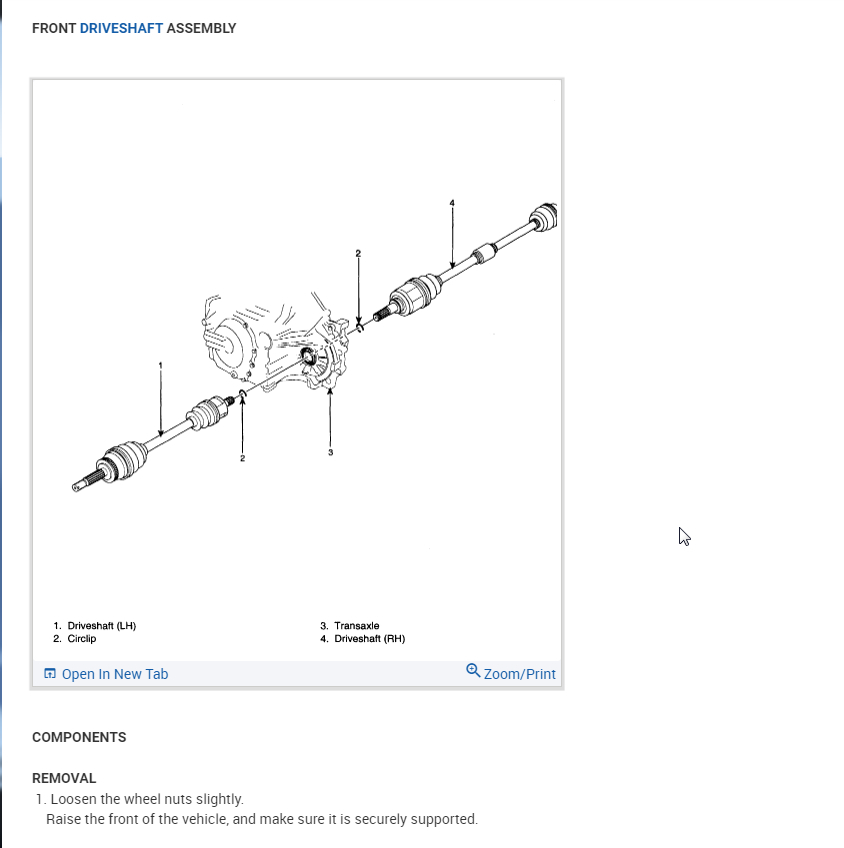 FRONT DRIVESHAFT ASSEMBLY

4

2

1

2

3

1. Driveshaft (LH)
2. Circlip

3. Transaxle
4. Driveshaft (RH)

Open In New Tab

Zoom/Print

COMPONENTS

REMOVAL

1. Loosen the wheel nuts slightly.
Raise the front of the vehicle, and make sure it is securely supported.