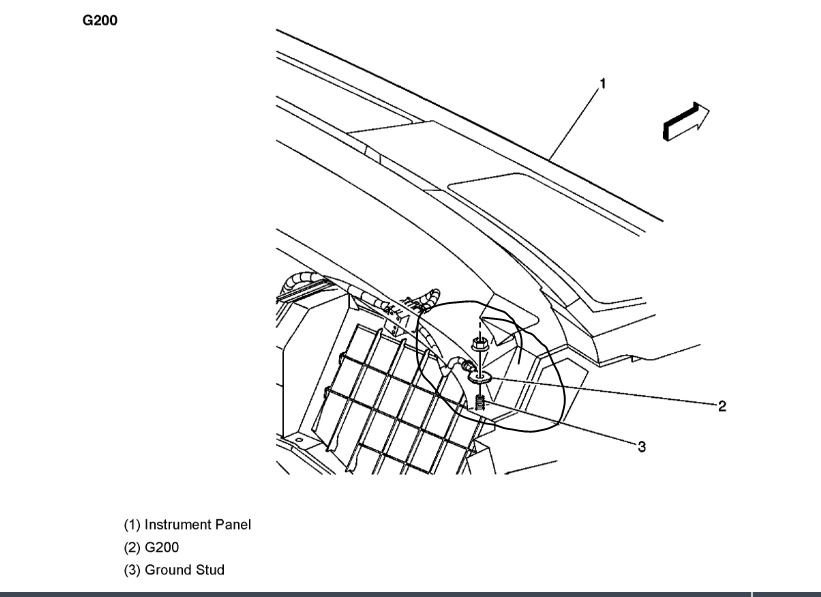 G200

1

2

3

(1) Instrument Panel
(2) G200
(3) Ground Stud