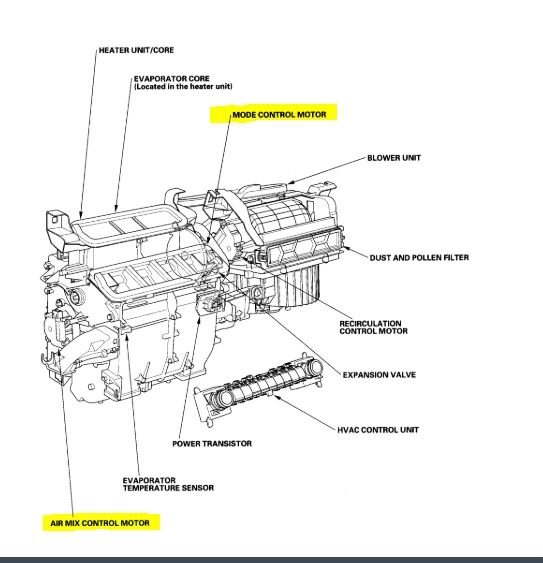 HEATER UNIT/CORE

EVAPORATOR CORE
(Located in the heater unit)

MODE CONTROL MOTOR

BLOWER UNIT

DUST AND POLLEN FILTER

RECIRCULATION CONTROL MOTOR

EXPANSION VALVE

HVAC CONTROL UNIT

POWER TRANSISTOR

EVAPORATOR TEMPERATURE SENSOR

AIR MIX CONTROL MOTOR