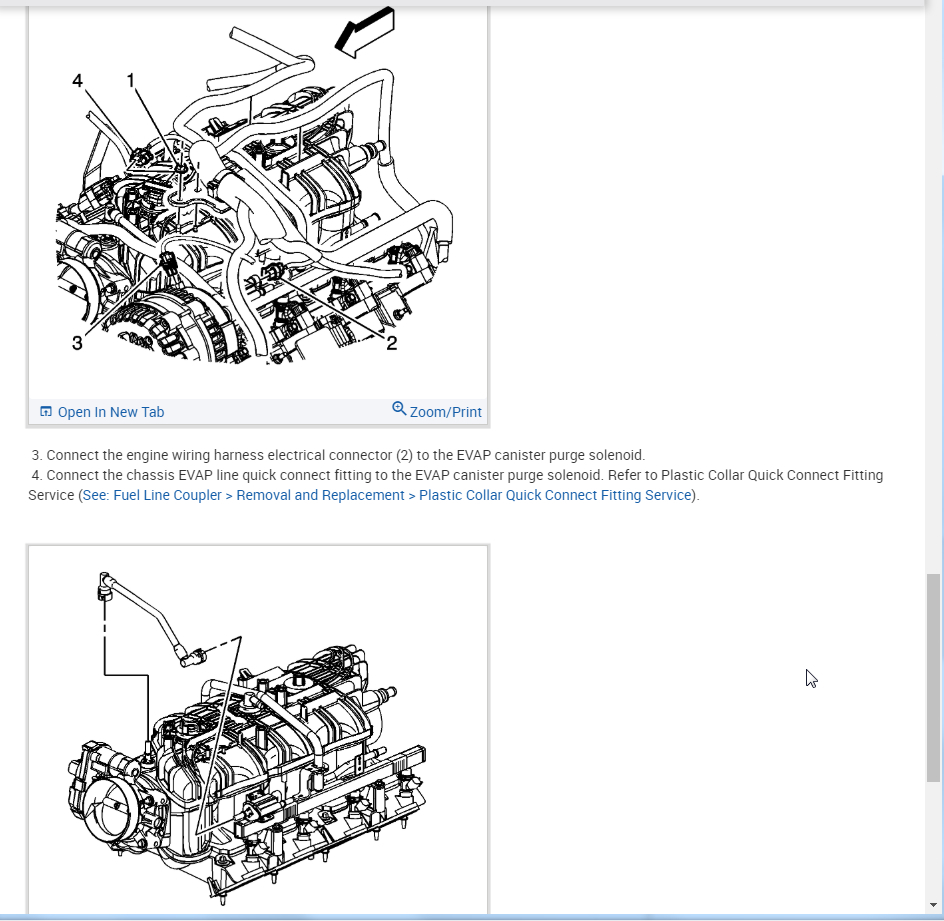 4
1
3
2

Open In New Tab
Zoom/Print

3. Connect the engine wiring harness electrical connector (2) to the EVAP canister purge solenoid.
4. Connect the chassis EVAP line quick connect fitting to the EVAP canister purge solenoid. Refer to Plastic Collar Quick Connect Fitting Service (See: Fuel Line Coupler > Removal and Replacement > Plastic Collar Quick Connect Fitting Service).