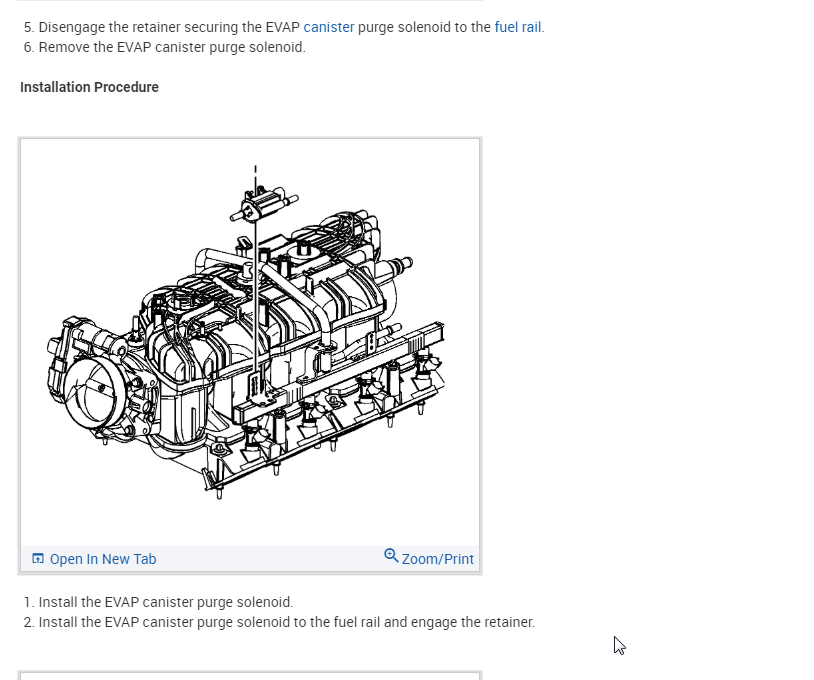 5. Disengage the retainer securing the EVAP canister purge solenoid to the fuel rail.
6. Remove the EVAP canister purge solenoid.

Installation Procedure

Open In New Tab
Zoom/Print

1. Install the EVAP canister purge solenoid.
2. Install the EVAP canister purge solenoid to the fuel rail and engage the retainer.