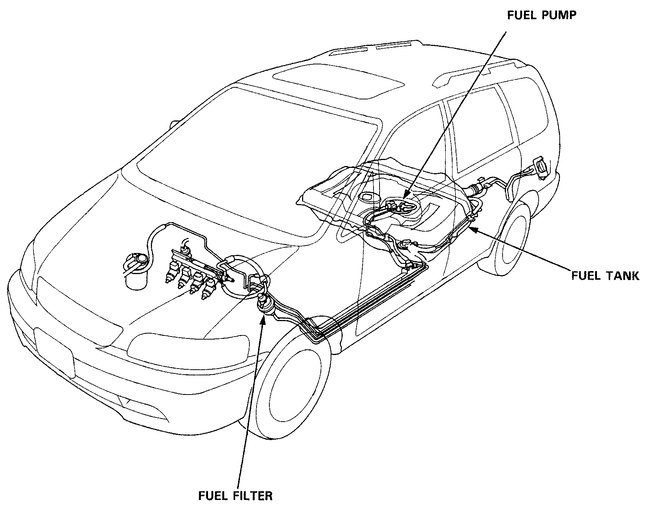 FUEL PUMP

FUEL TANK

FUEL FILTER