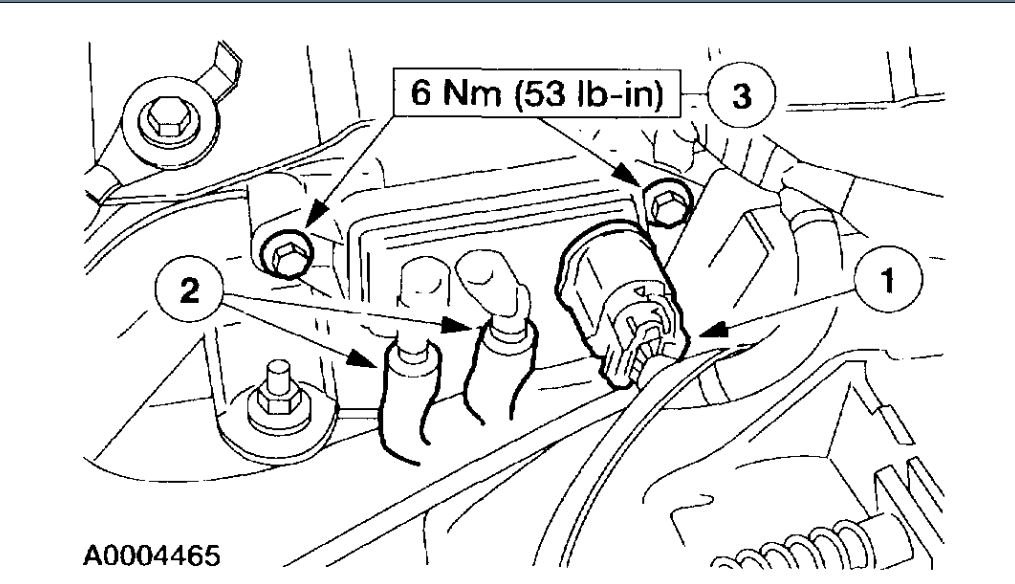 6 Nm (53 lb-in)

3

2

1

A0004465