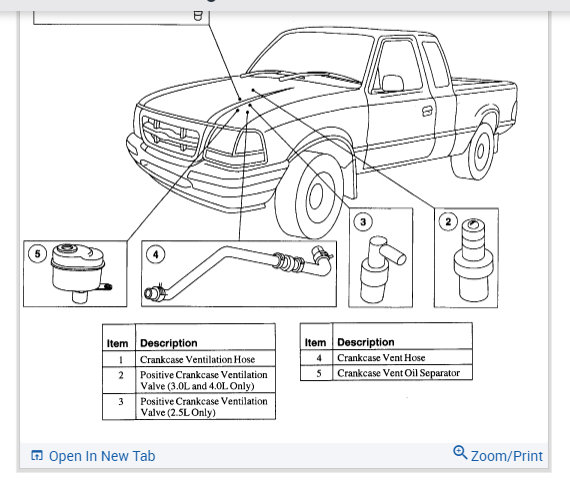 5

4

3

2

| Item | Description |
|---|---|
| 1 | Crankcase Ventilation Hose |
| 2 | Positive Crankcase Ventilation Valve (3.0L and 4.0L Only) |
| 3 | Positive Crankcase Ventilation Valve (2.5L Only) |

| Item | Description |
|---|---|
| 4 | Crankcase Vent Hose |
| 5 | Crankcase Vent Oil Separator |

Open In New Tab

Zoom/Print