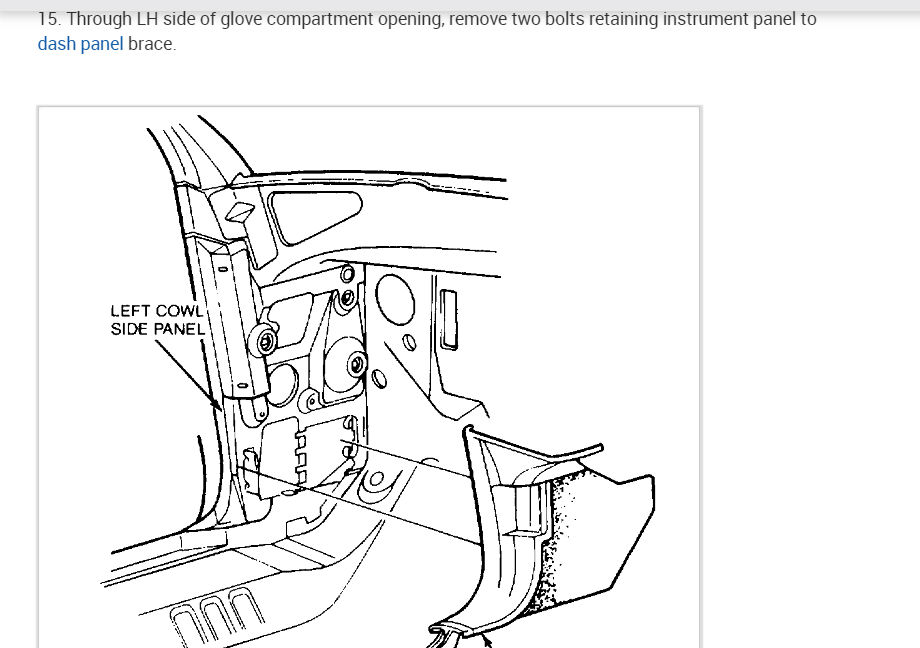 15. Through LH side of glove compartment opening, remove two bolts retaining instrument panel to dash panel brace.

LEFT COWL SIDE PANEL